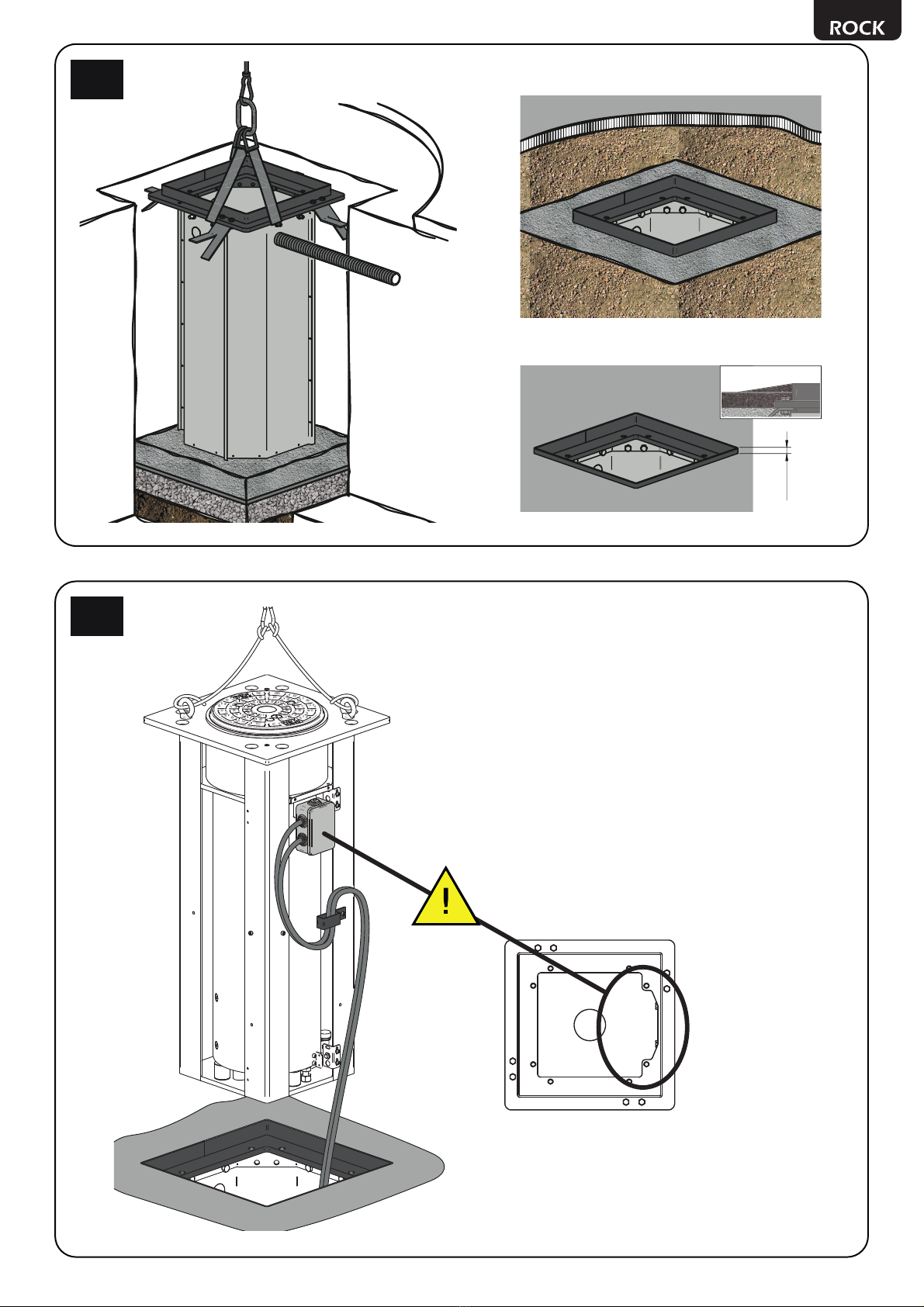 ROCK

!