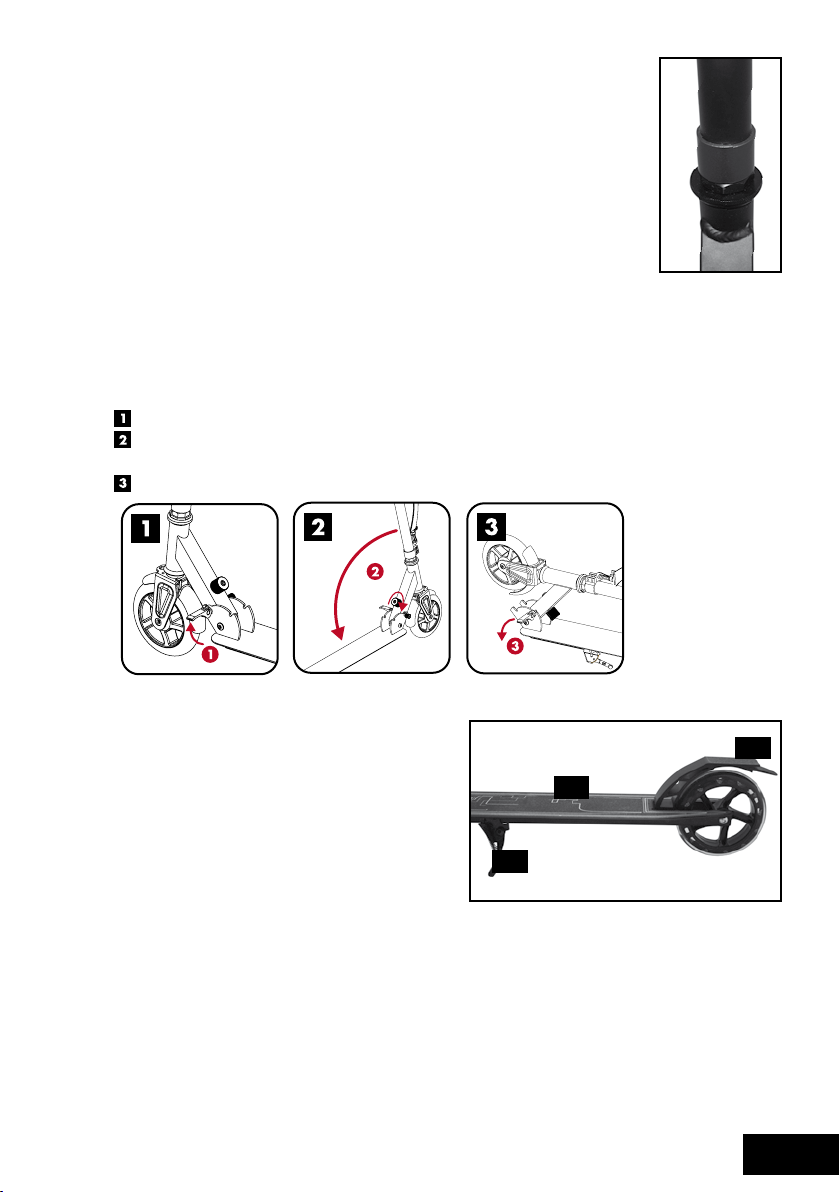 1

2

3

1

2

3

1

2

3