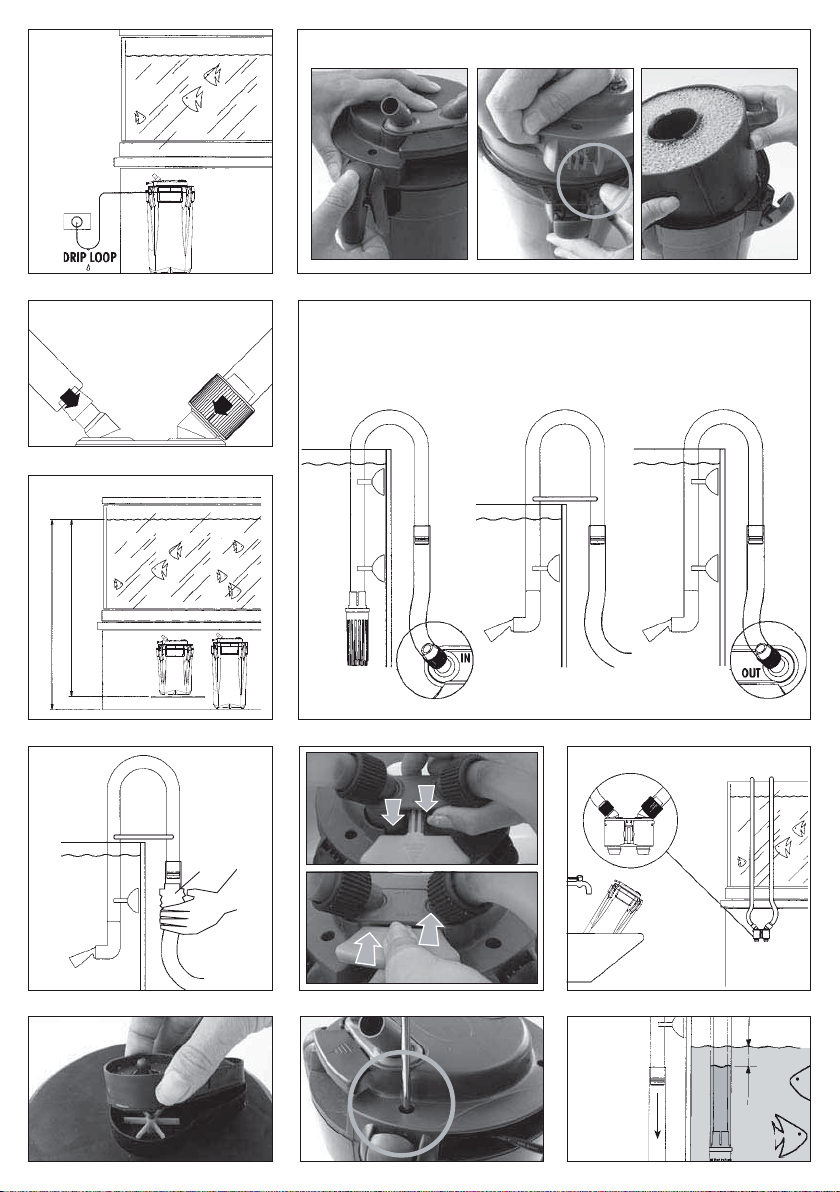 DRIP LOOP

IN

OUT