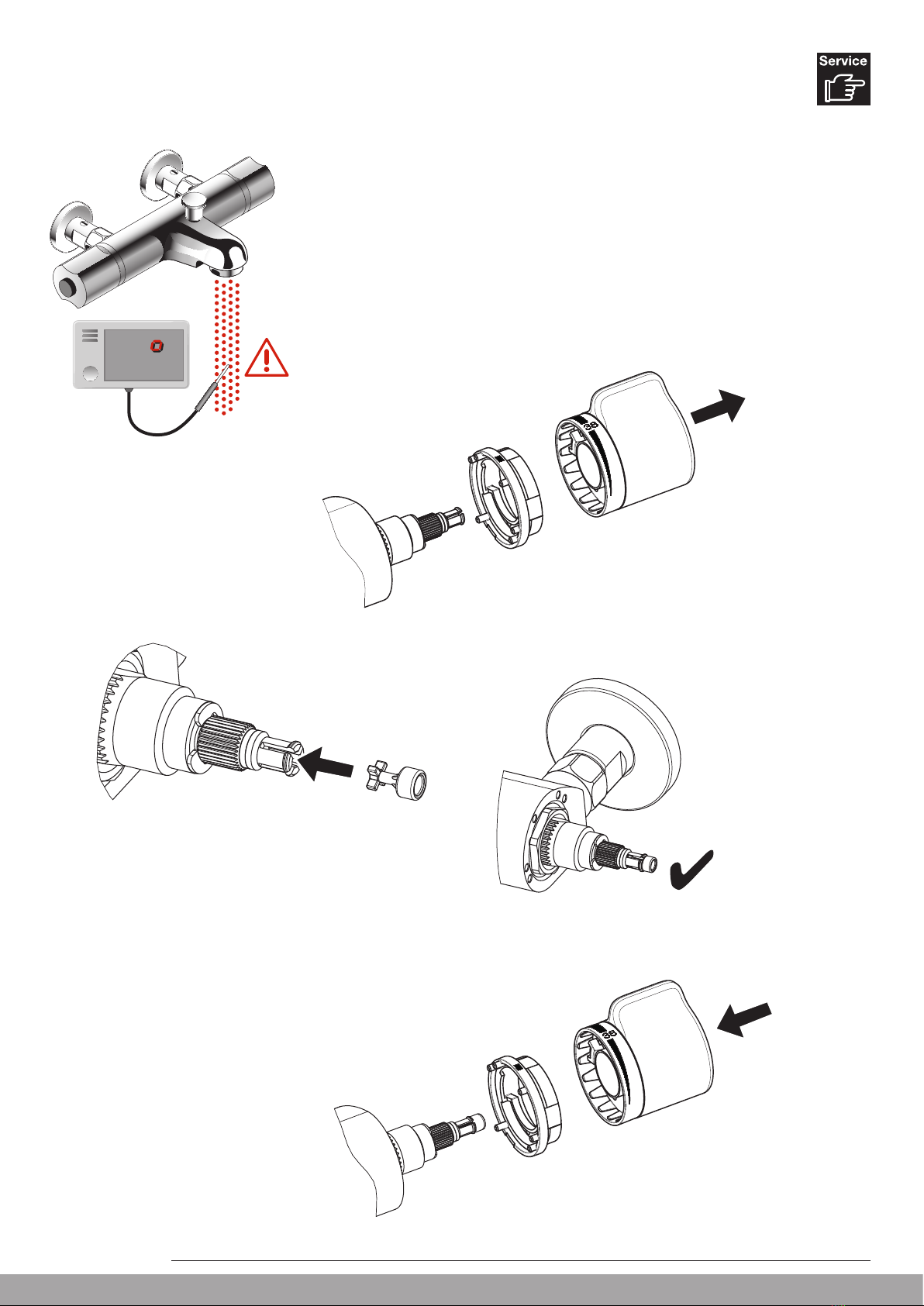 Service

38

38