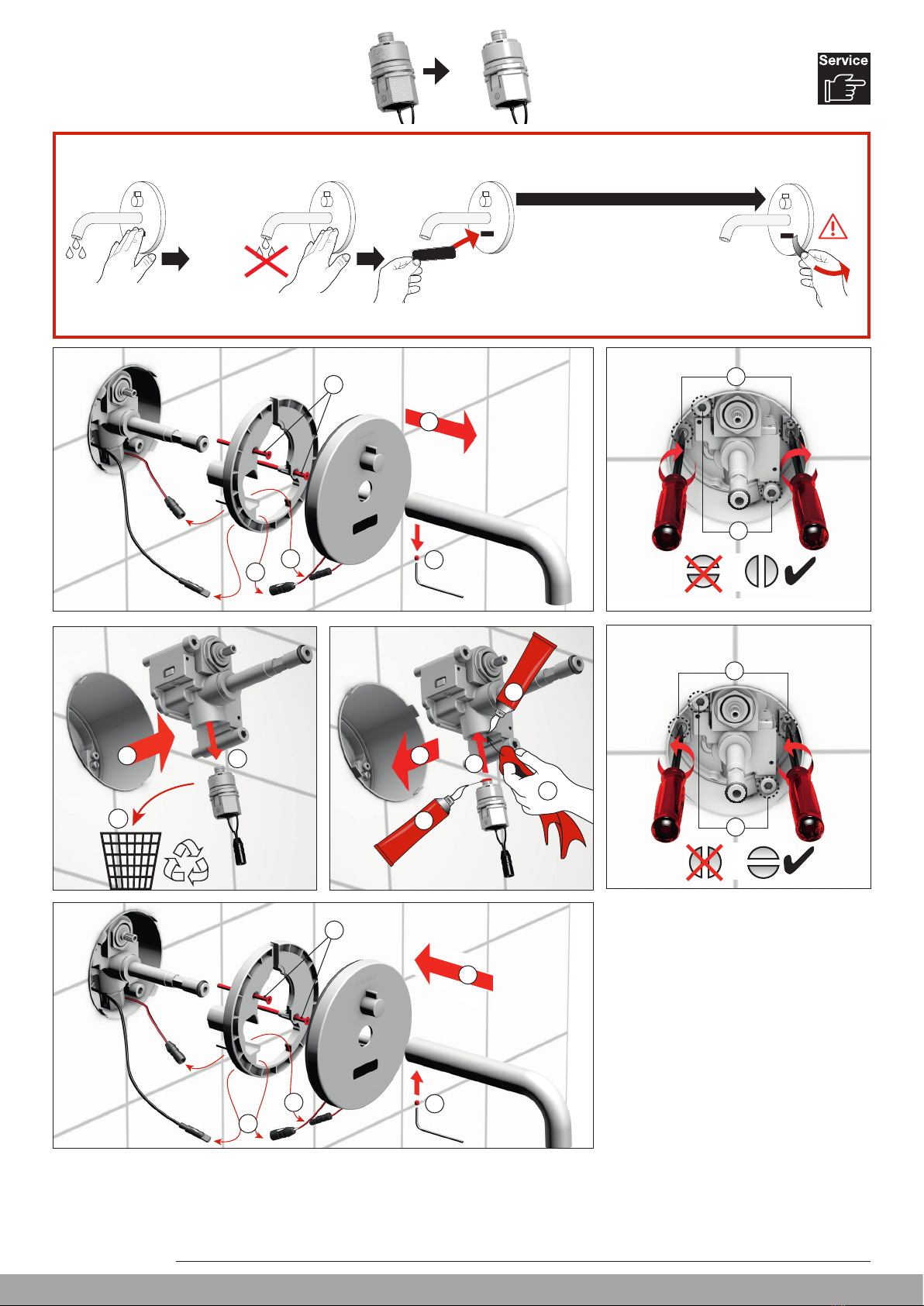 Service