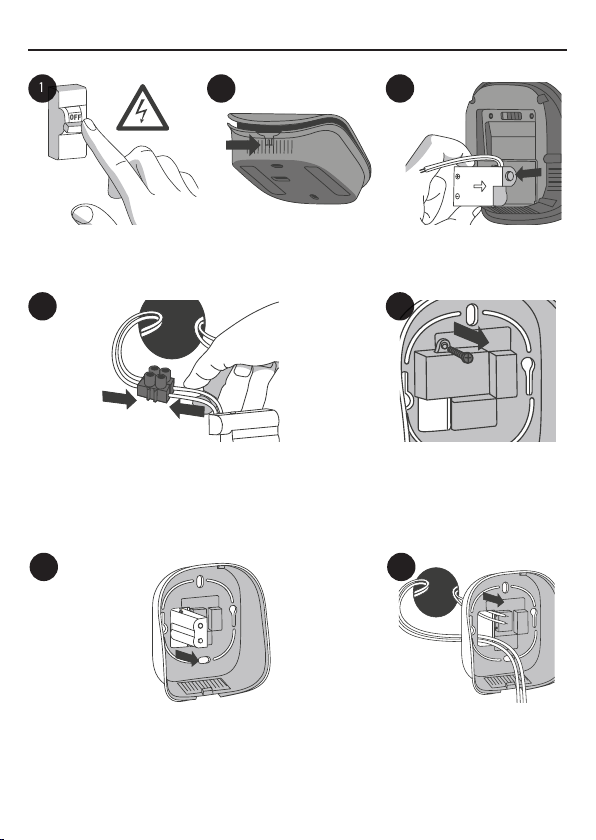 1

OFF