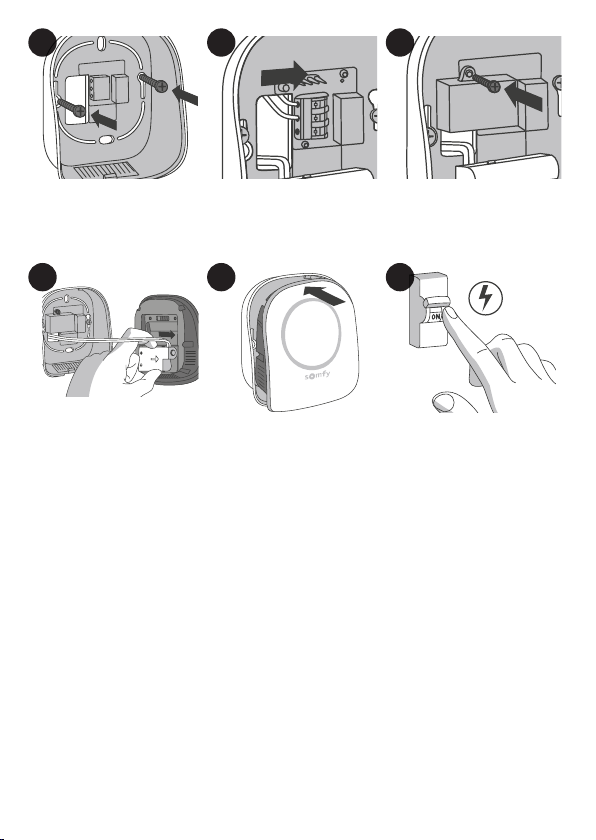 somfy

ON