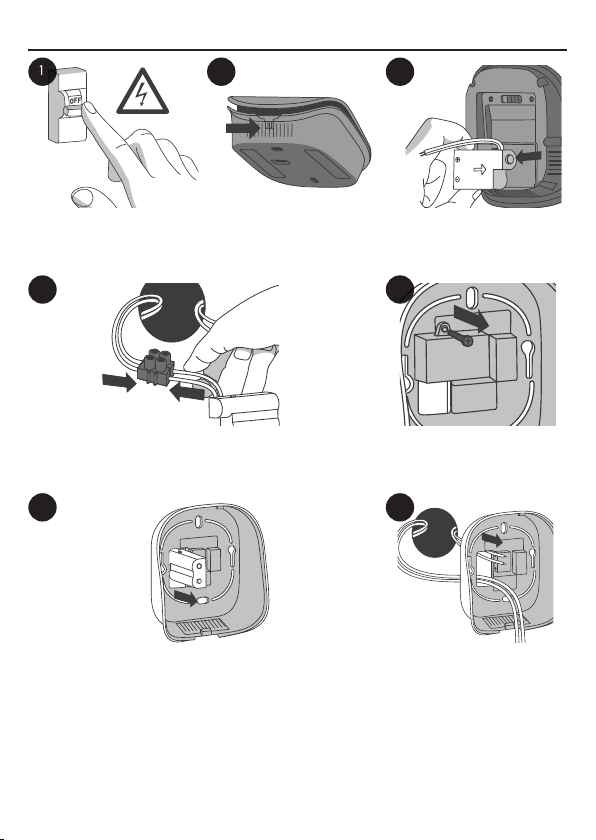 1

OFF