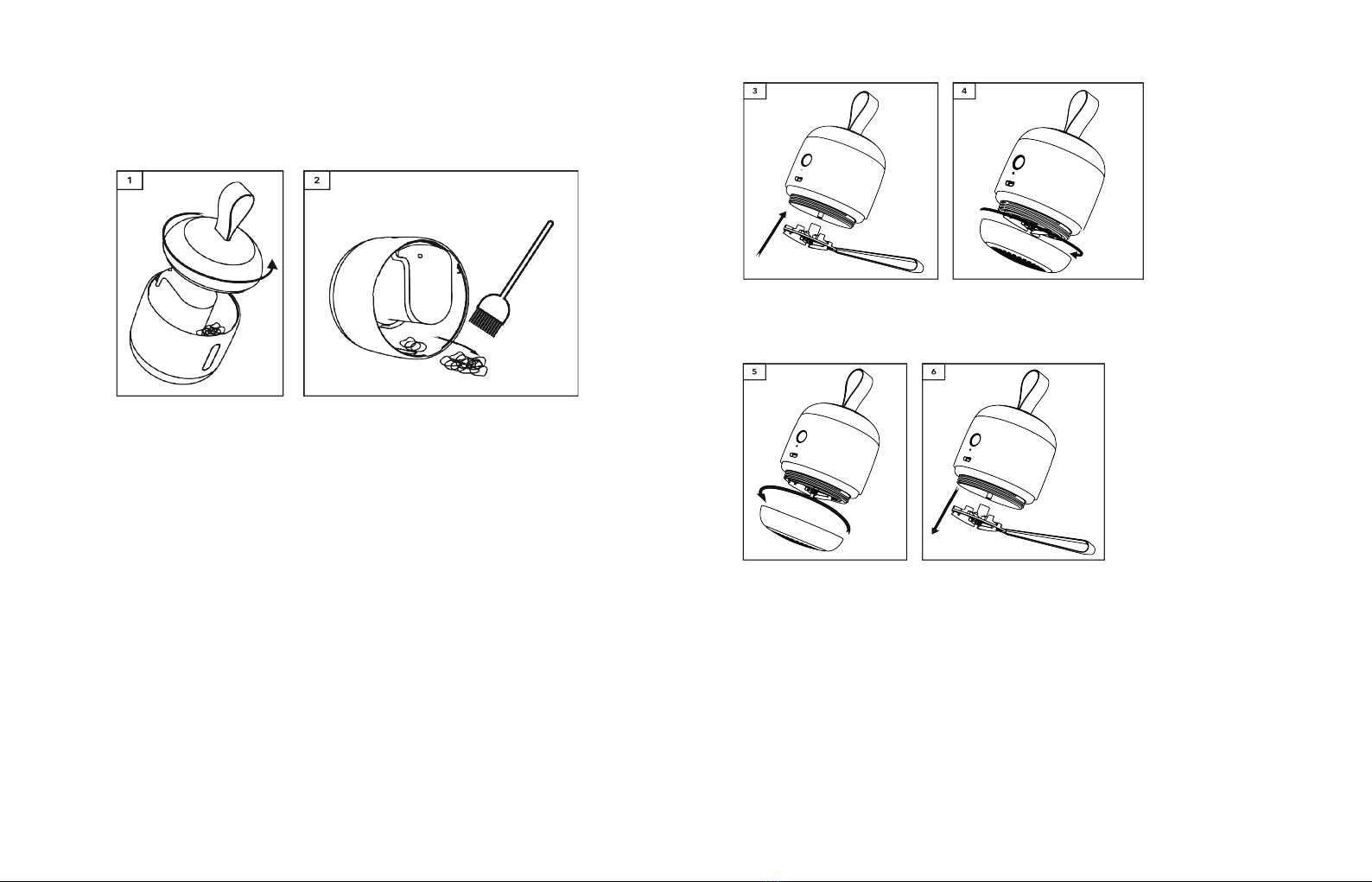 1

2

3

4

5

6