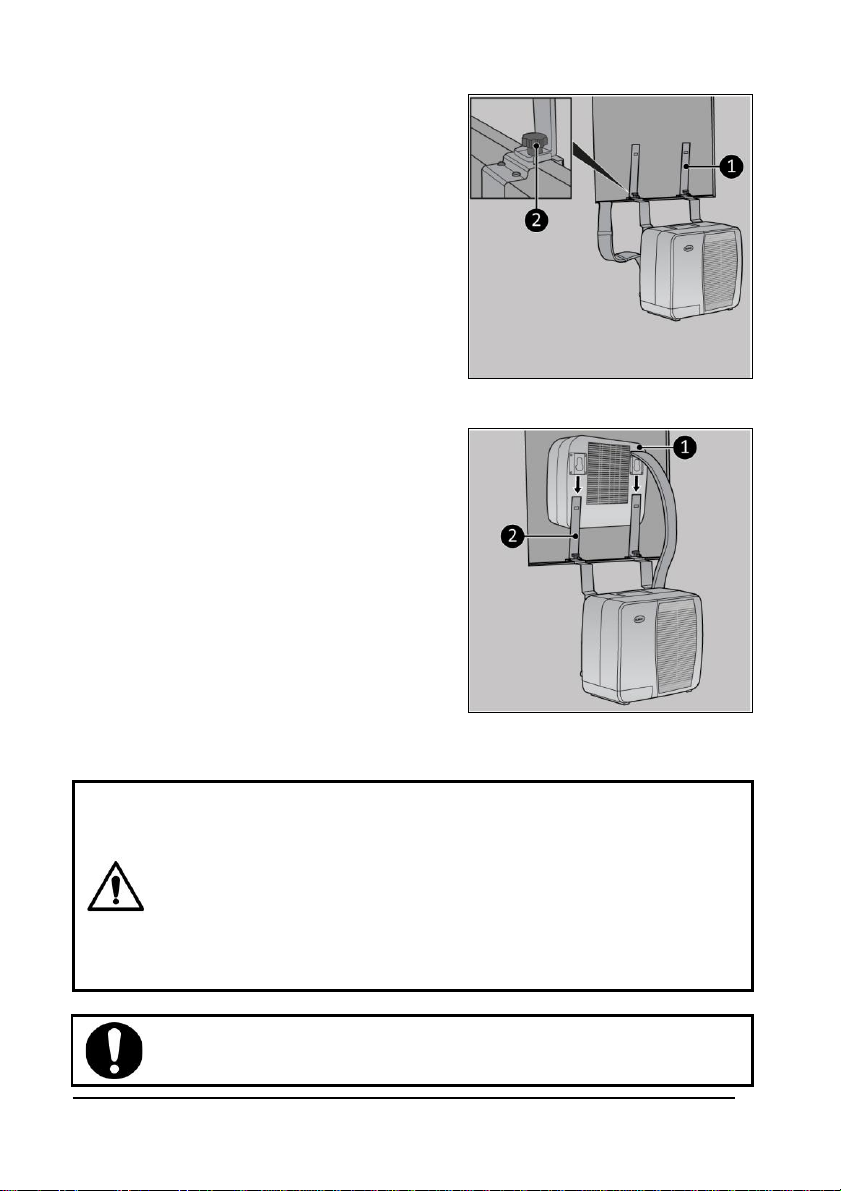 1

2

1

2