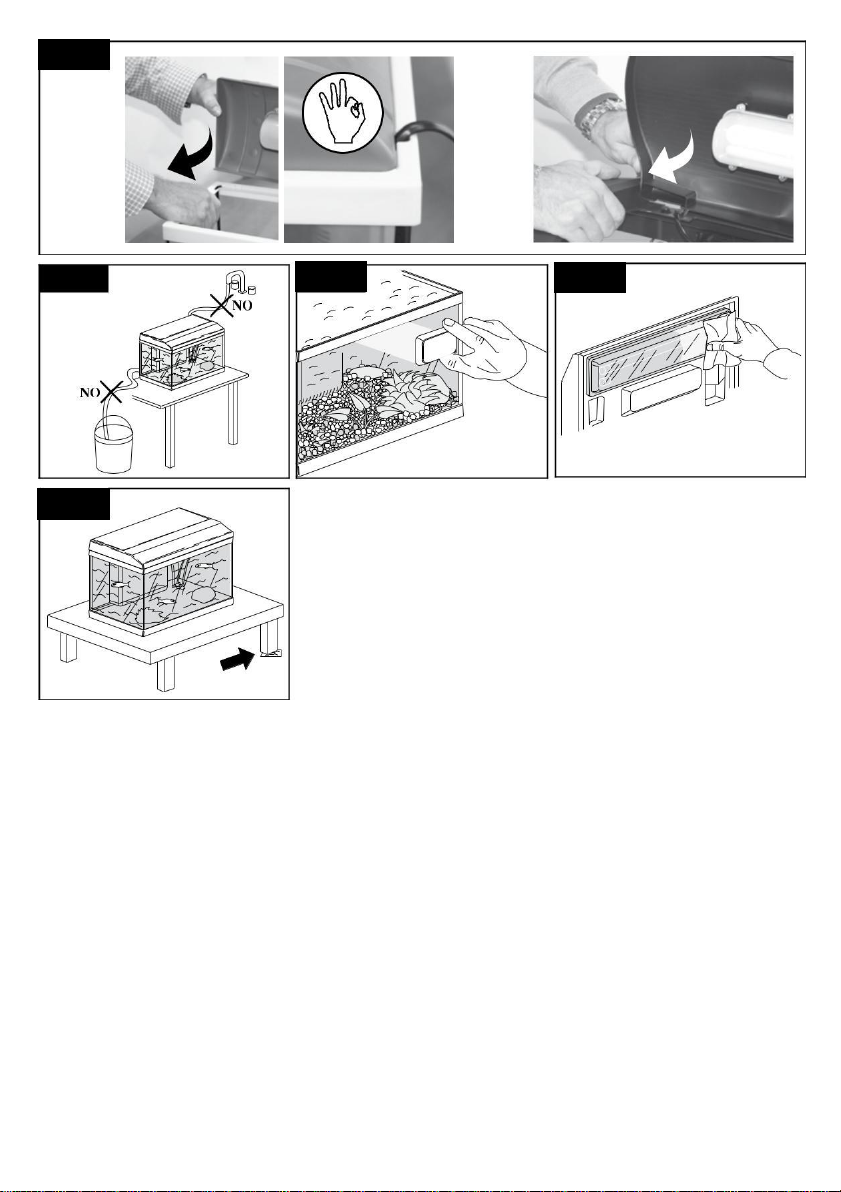 NO

NO