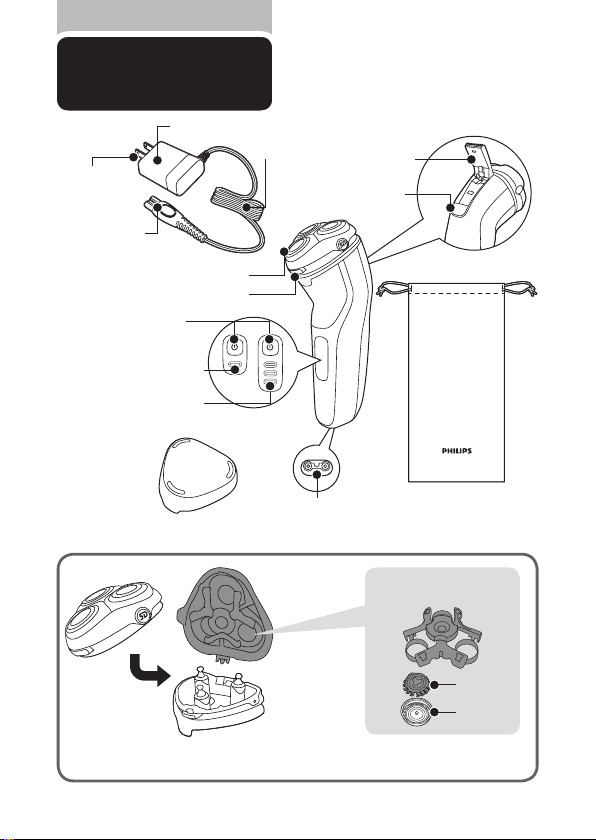 PHILIPS