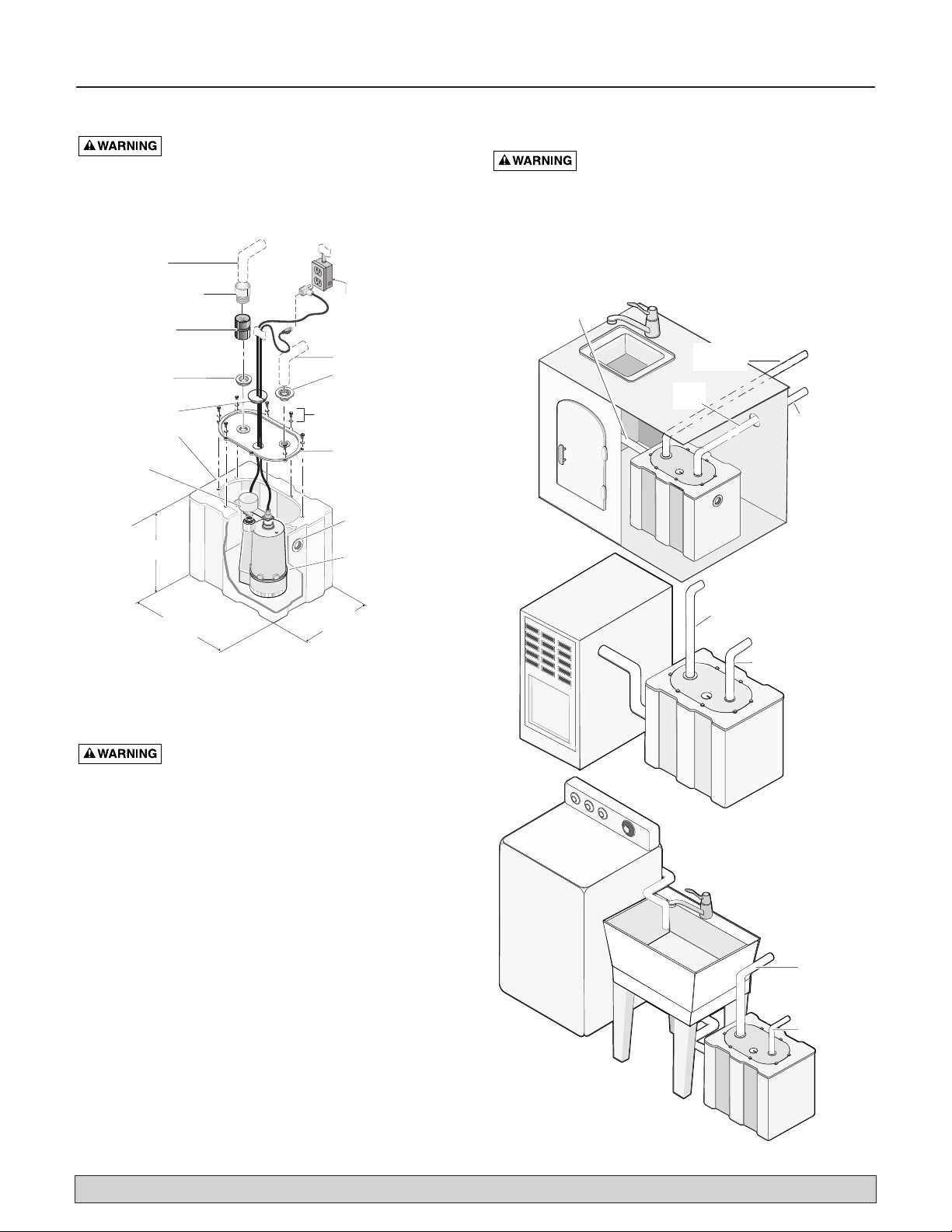 WARNING

WARNING

WARNING