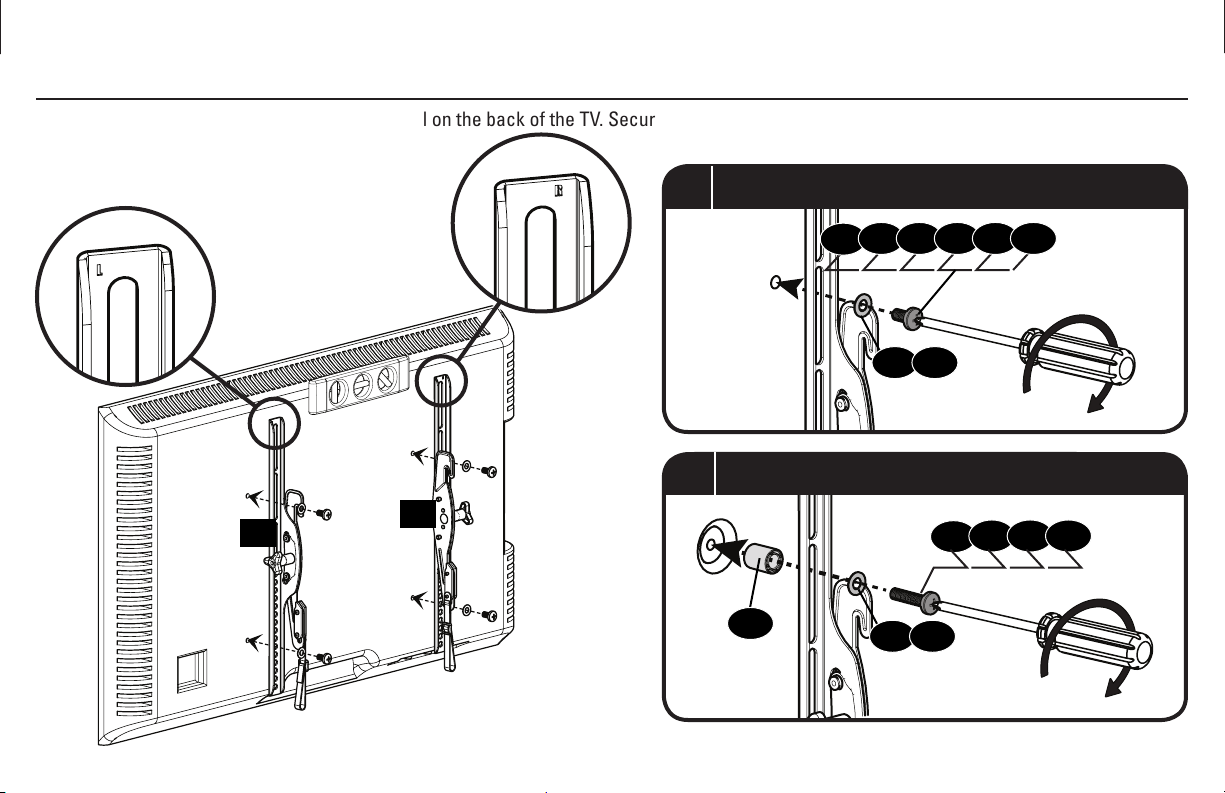 l on the back of the TV. Secur

L

R