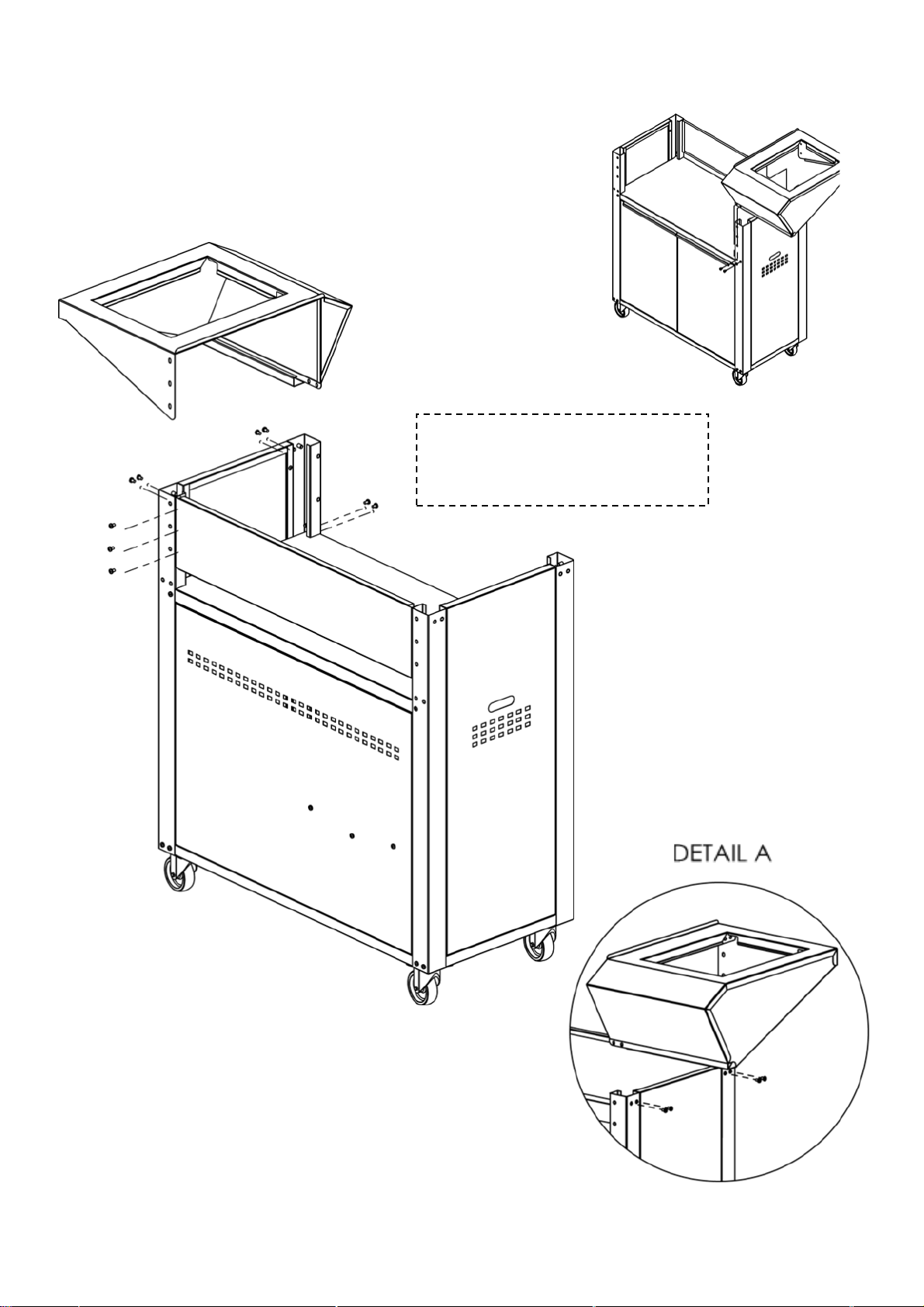 DETAIL A