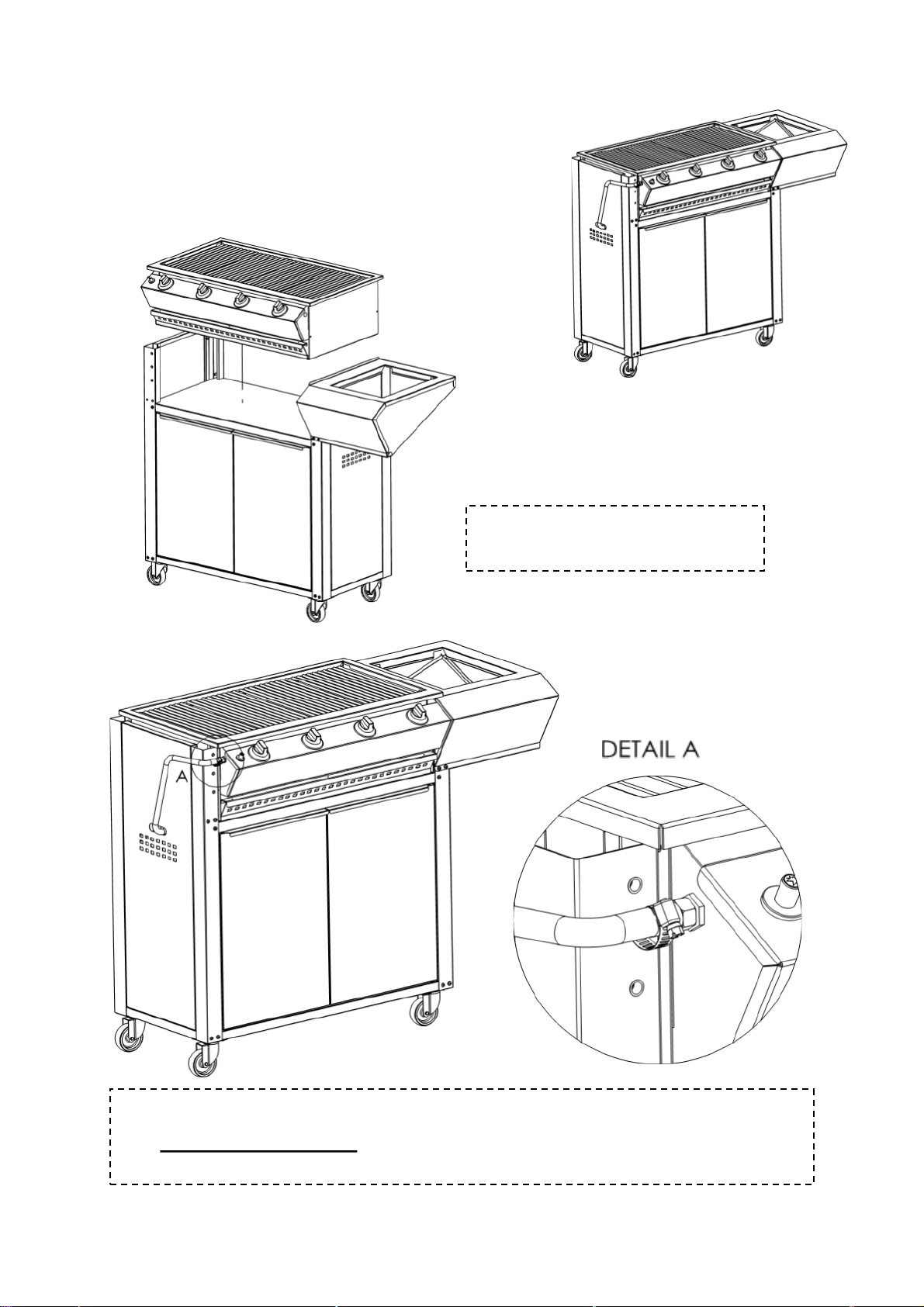 A

DETAIL A