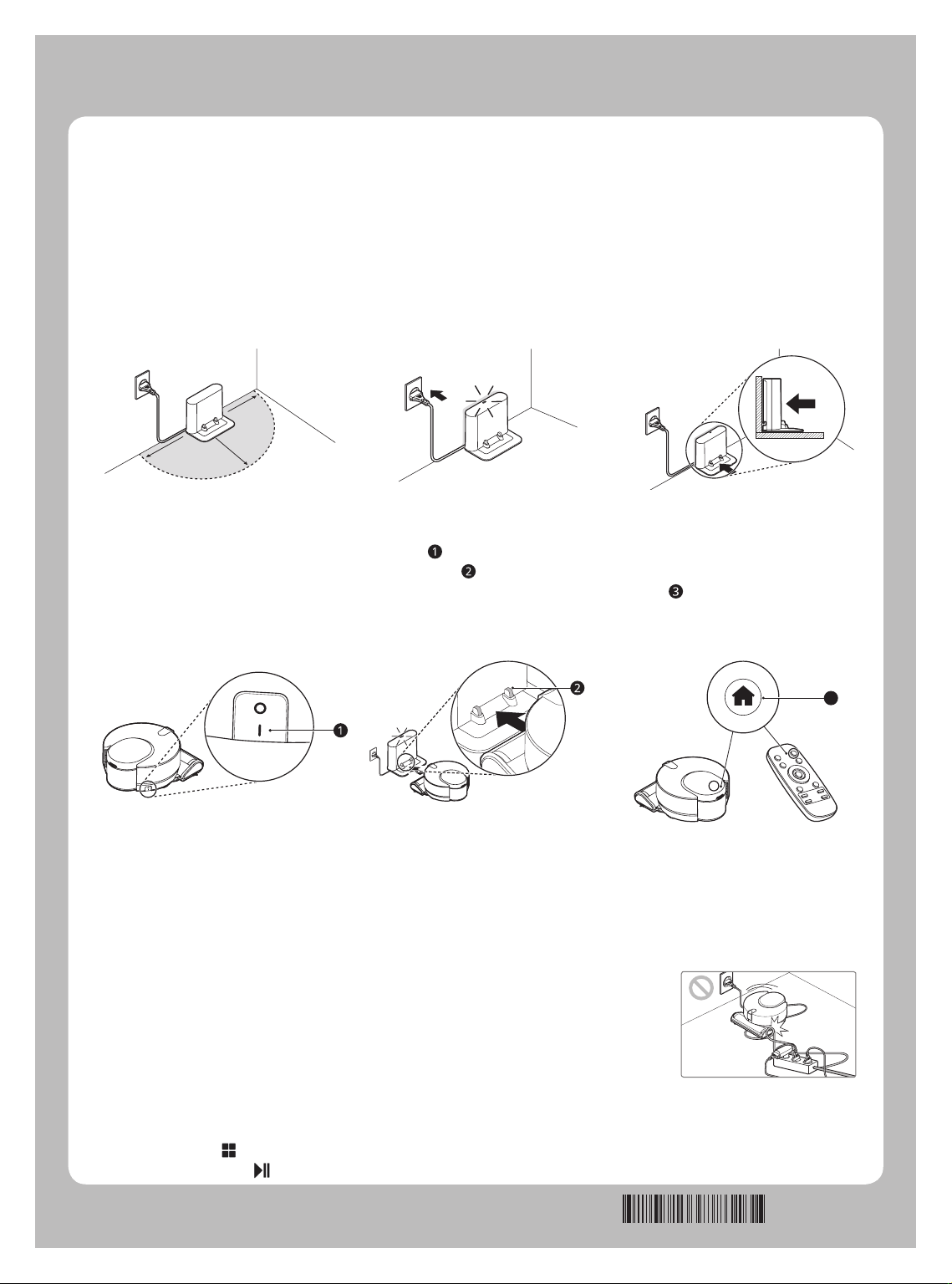 O

I