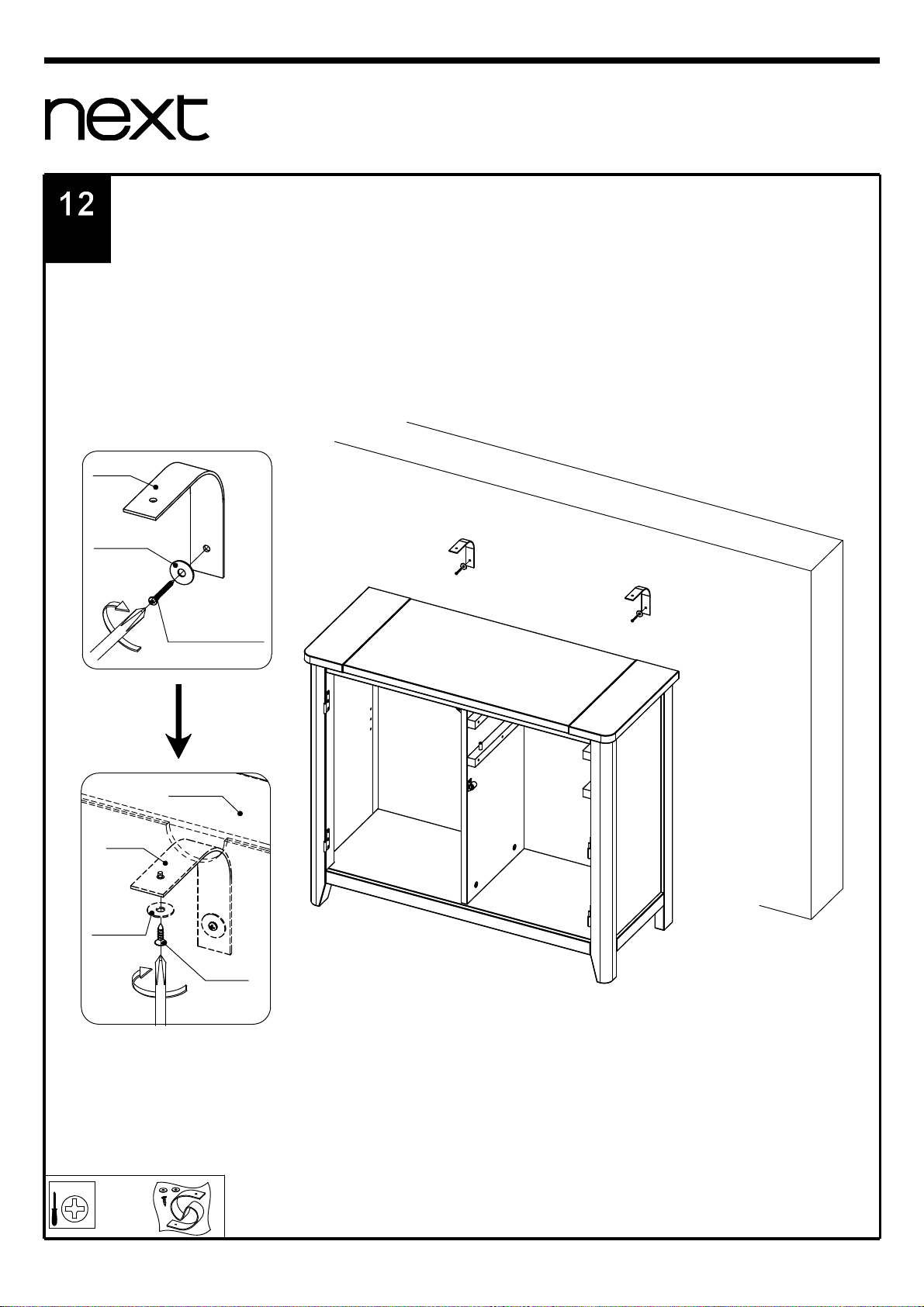 next

12