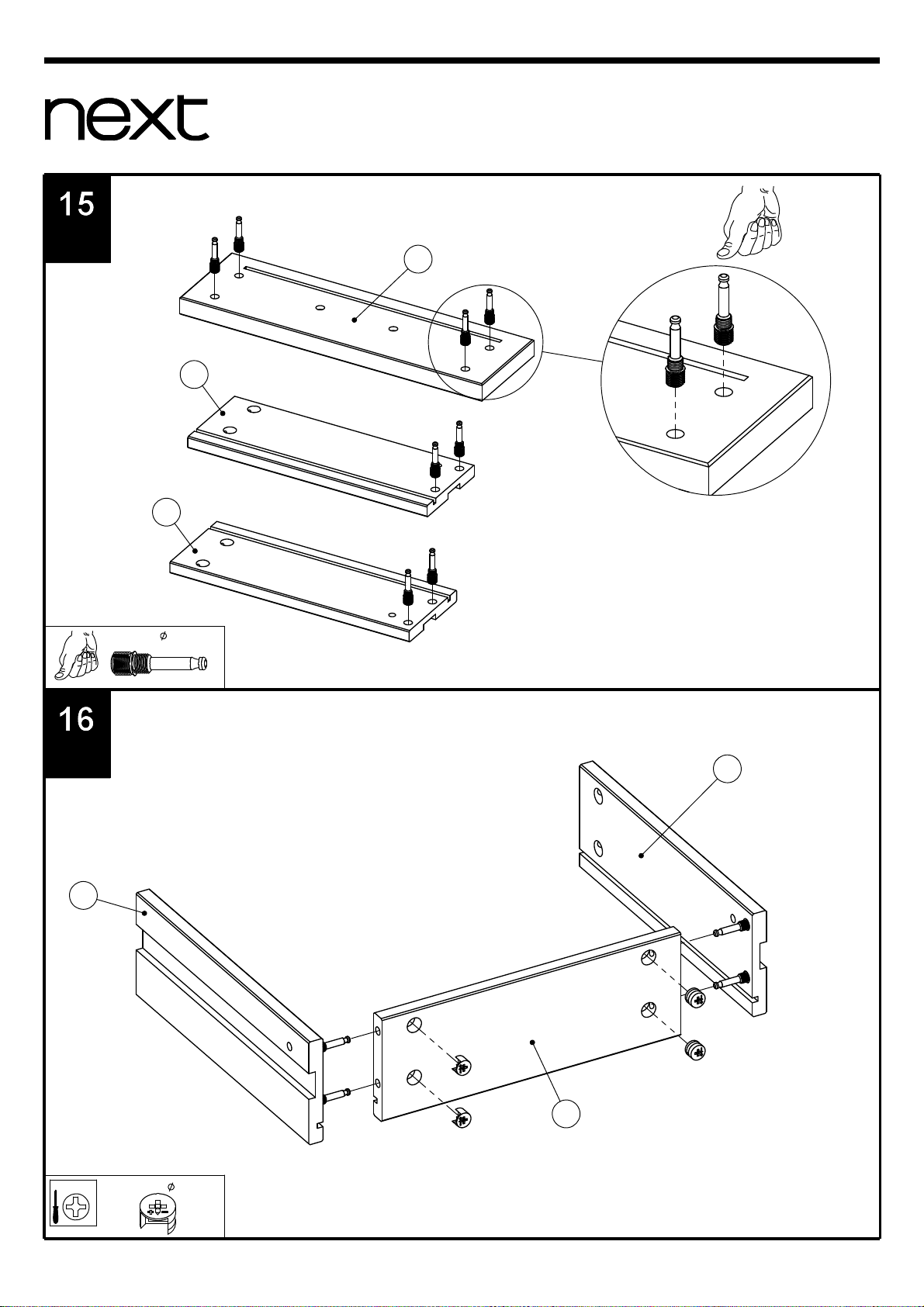 next

15

$\phi$

16

$\phi$