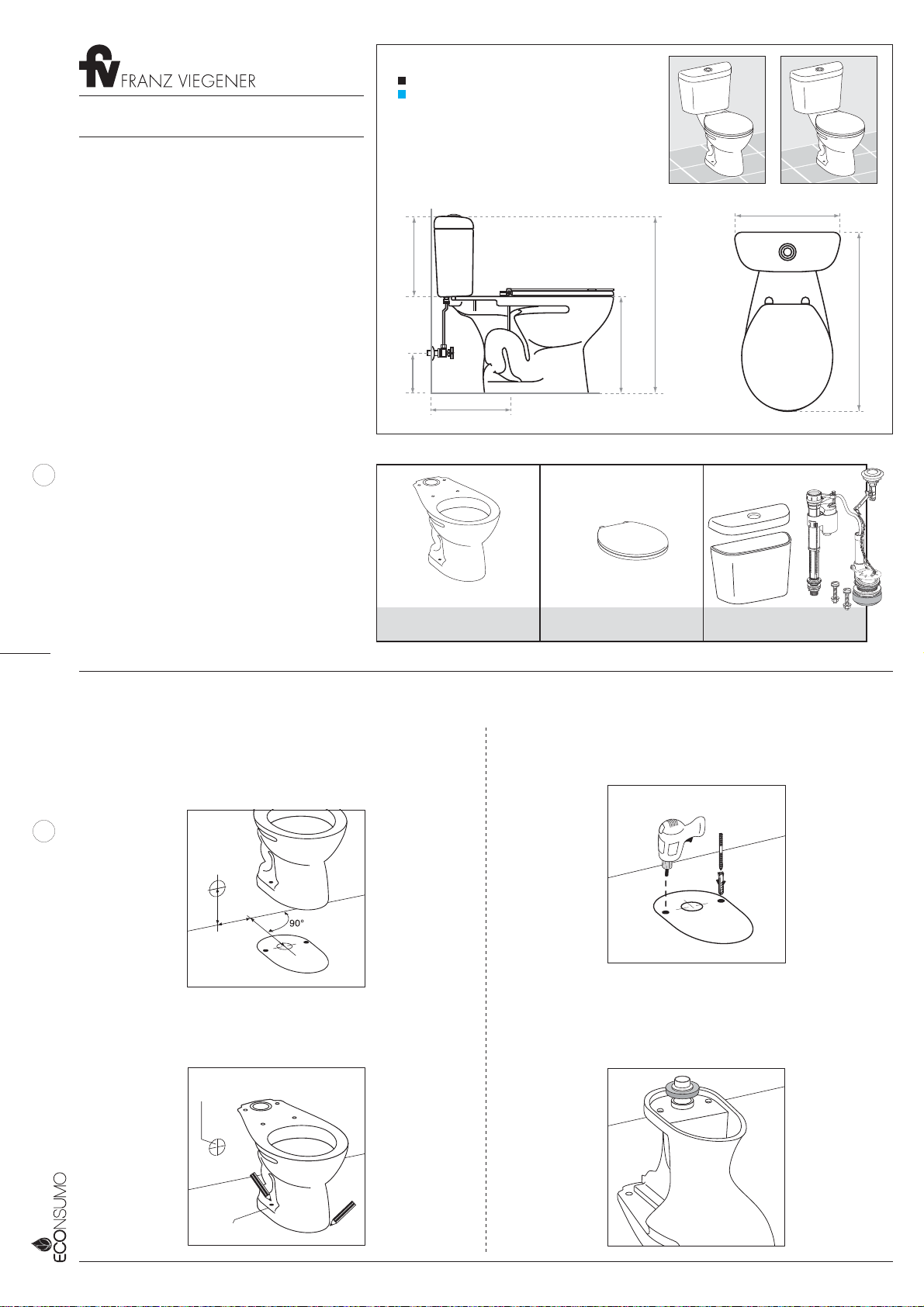 fv FRANZ VIEGENER

90°

ECONSUMO