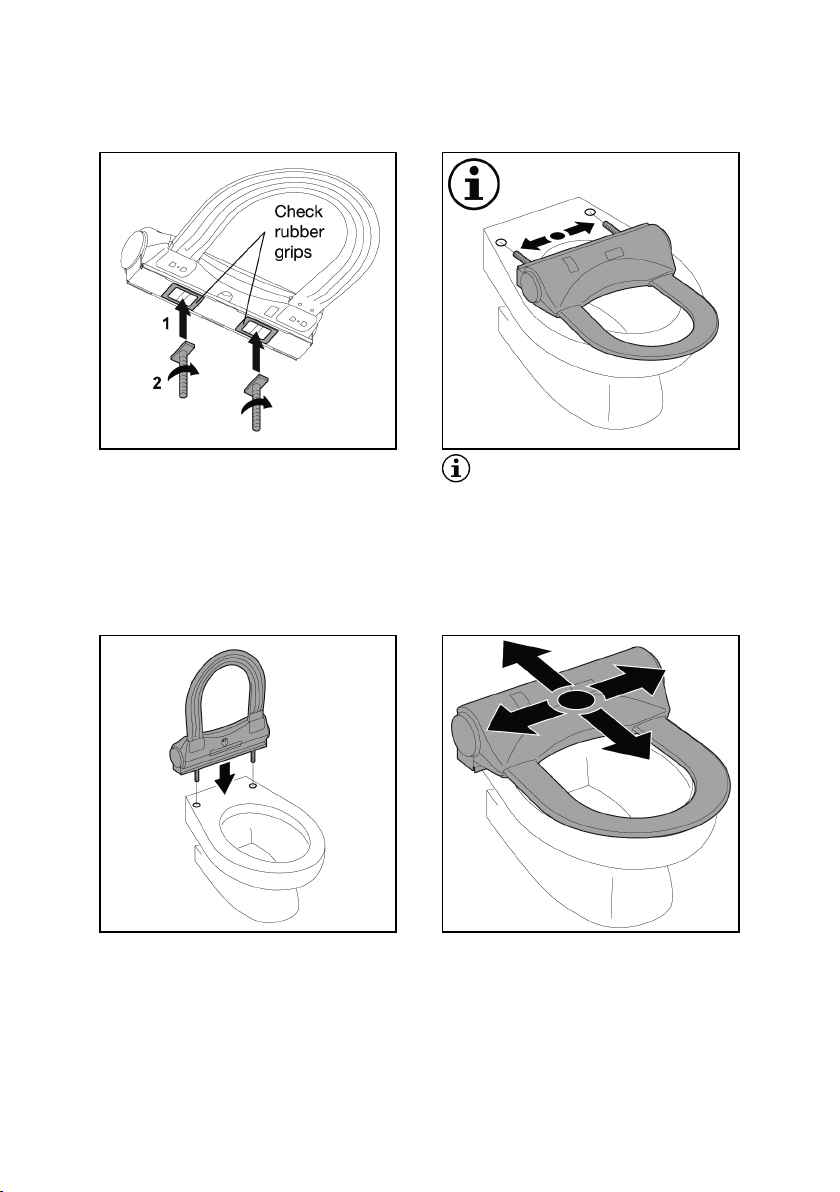 Check rubber grips

1

2