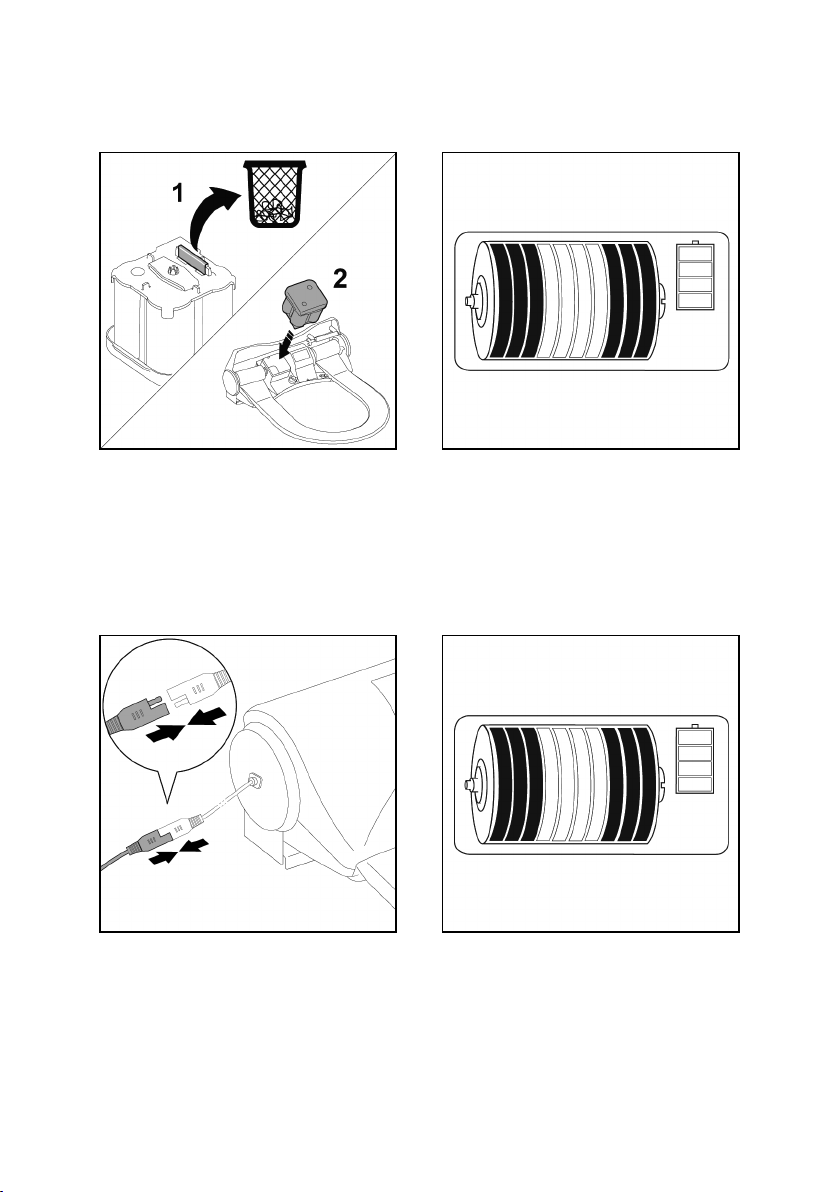 1

2