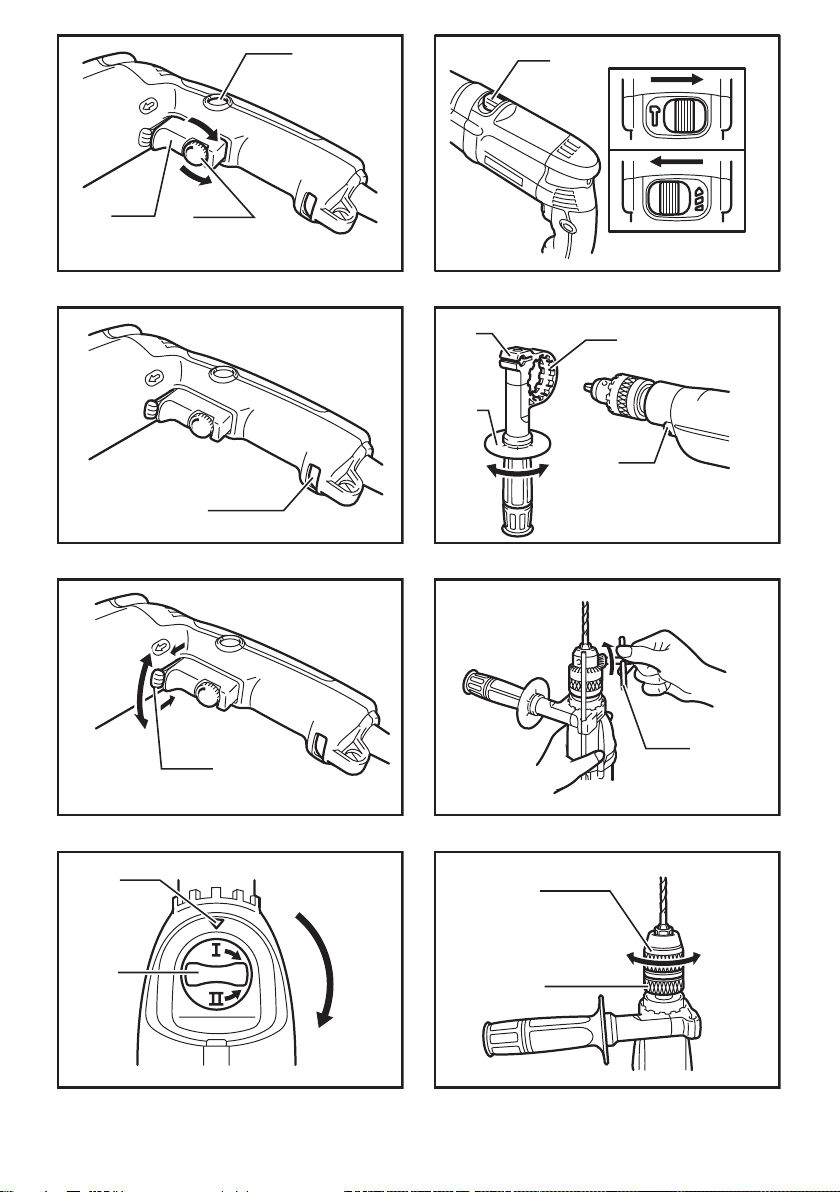 I

II