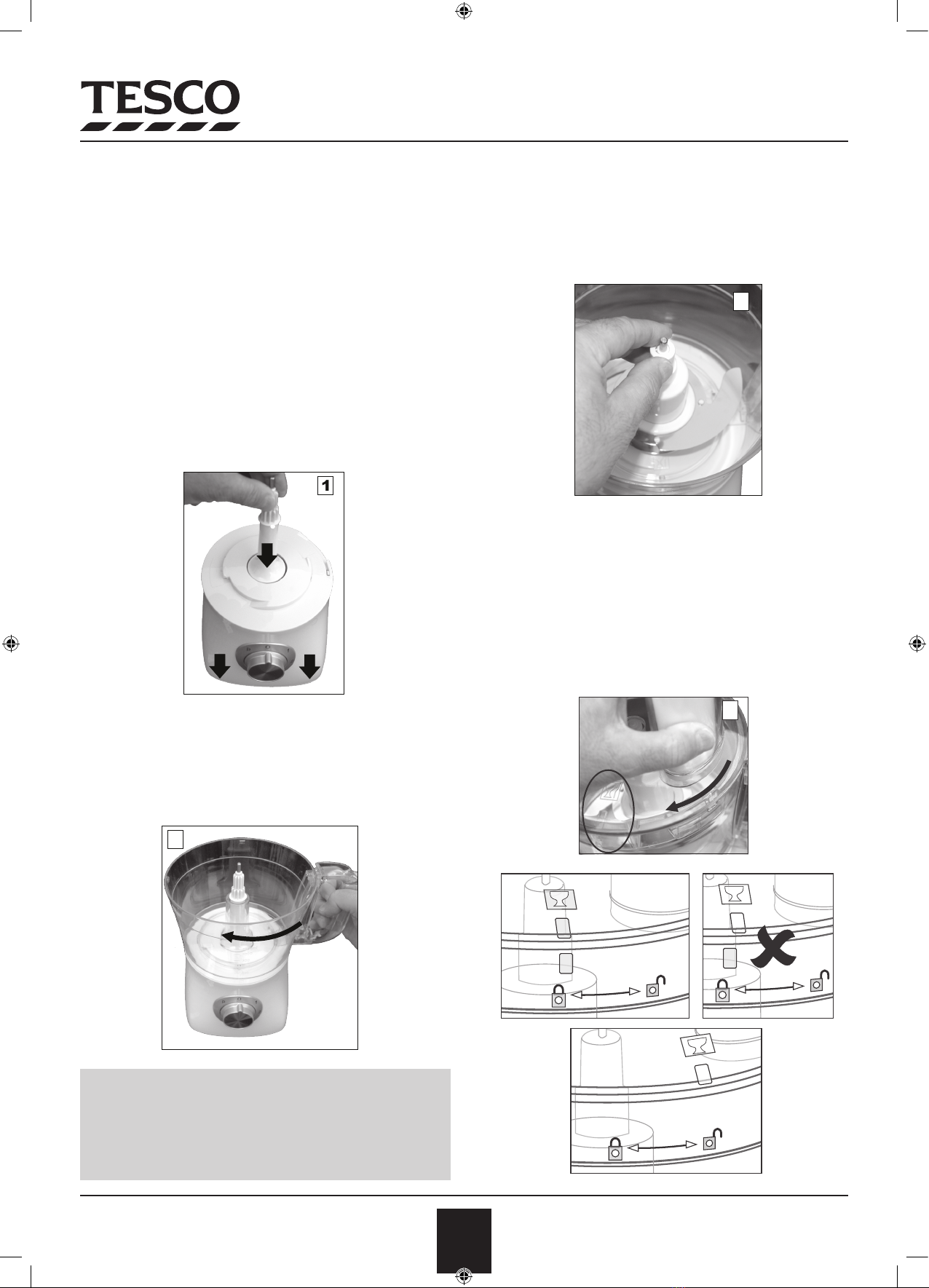 TESCO

1