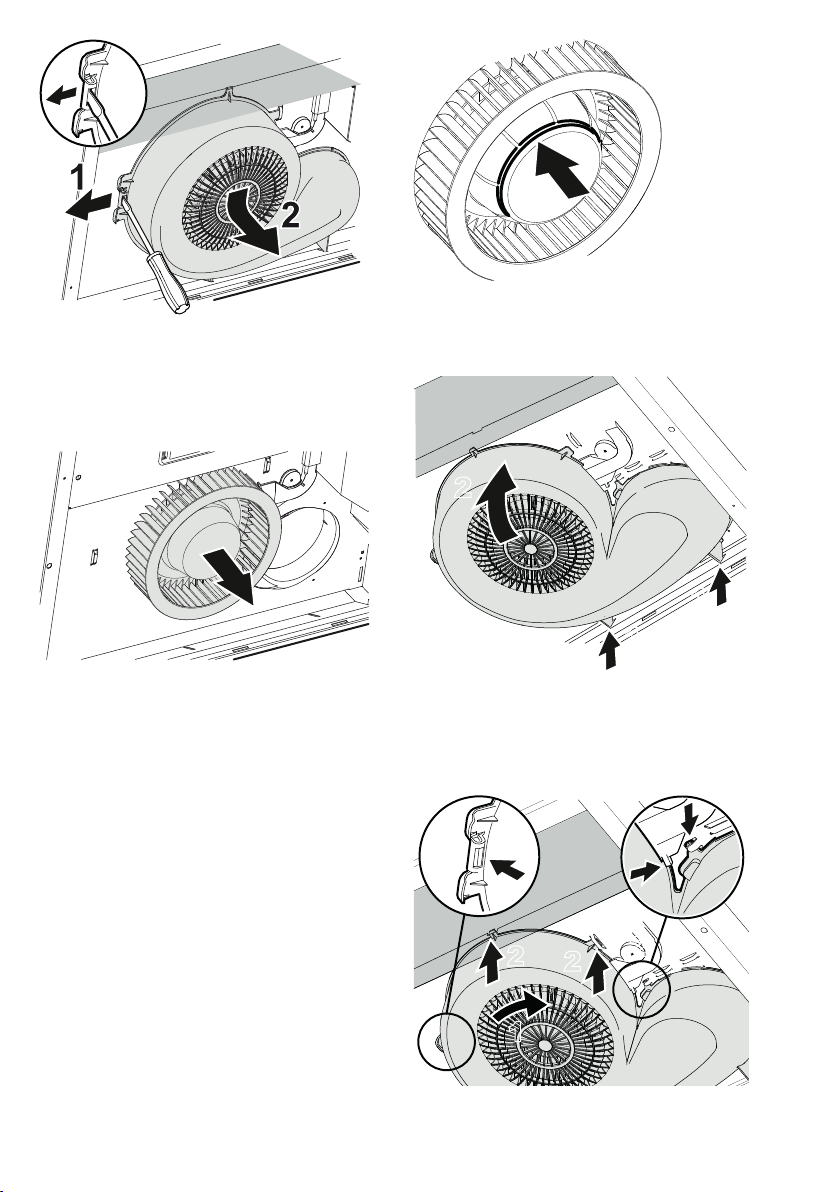 1
2
2
2
2