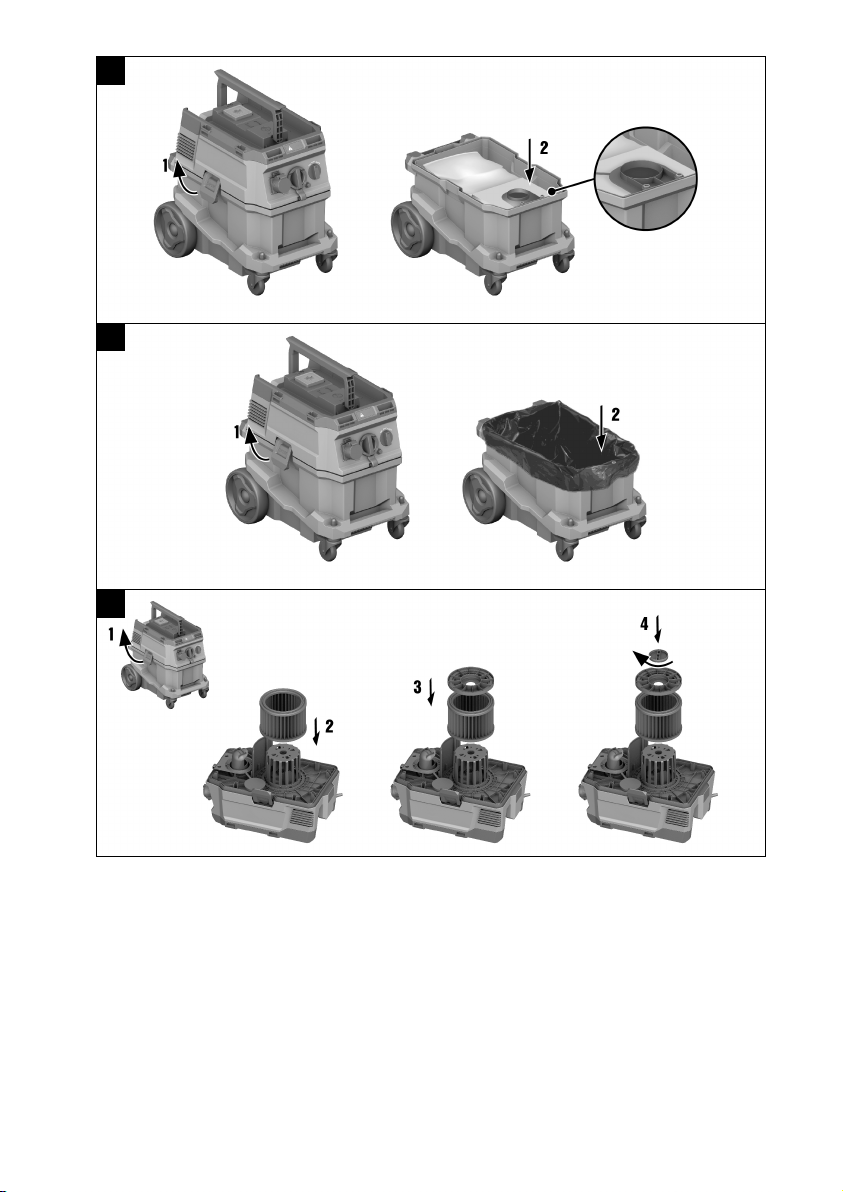 1
2
1
2
1
2
3
4