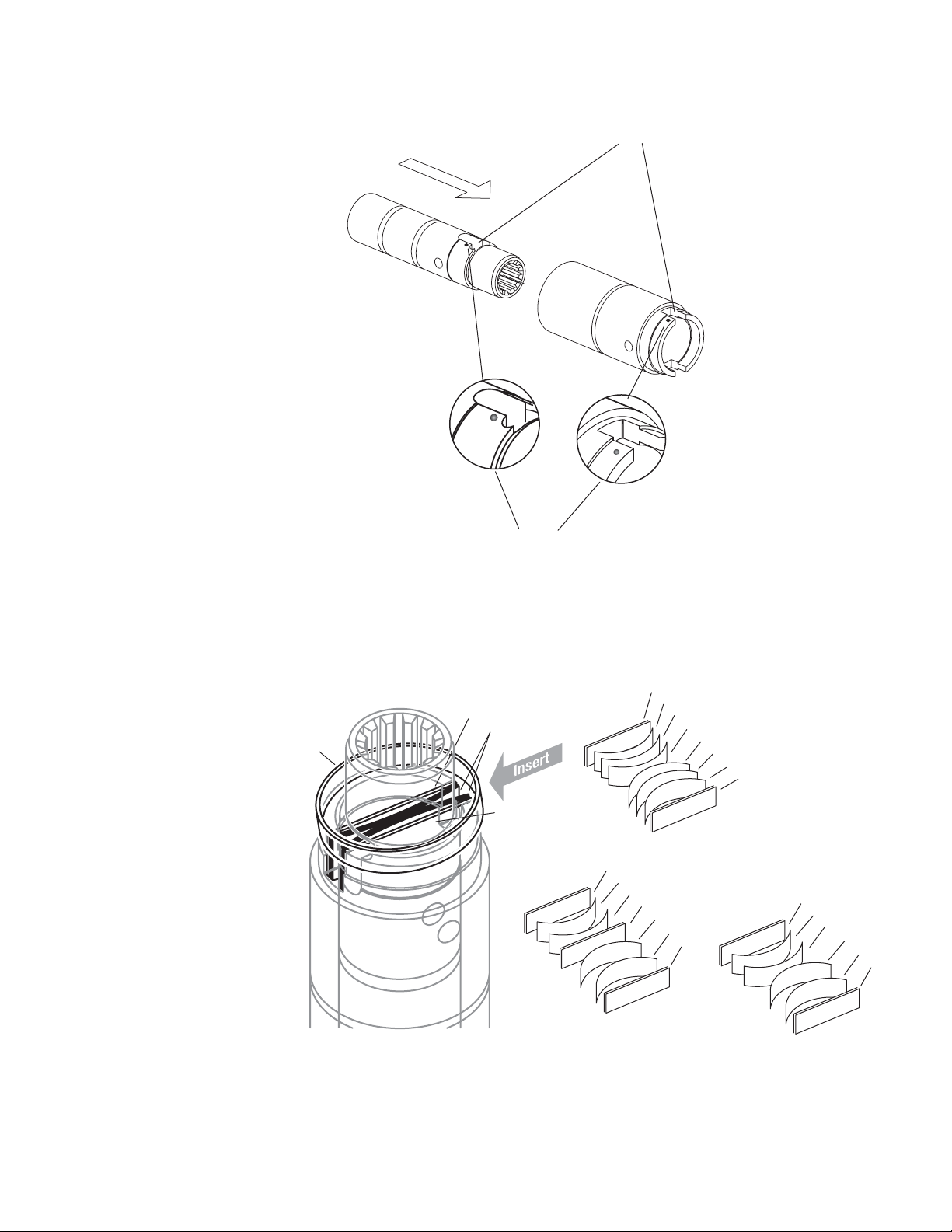 Insert