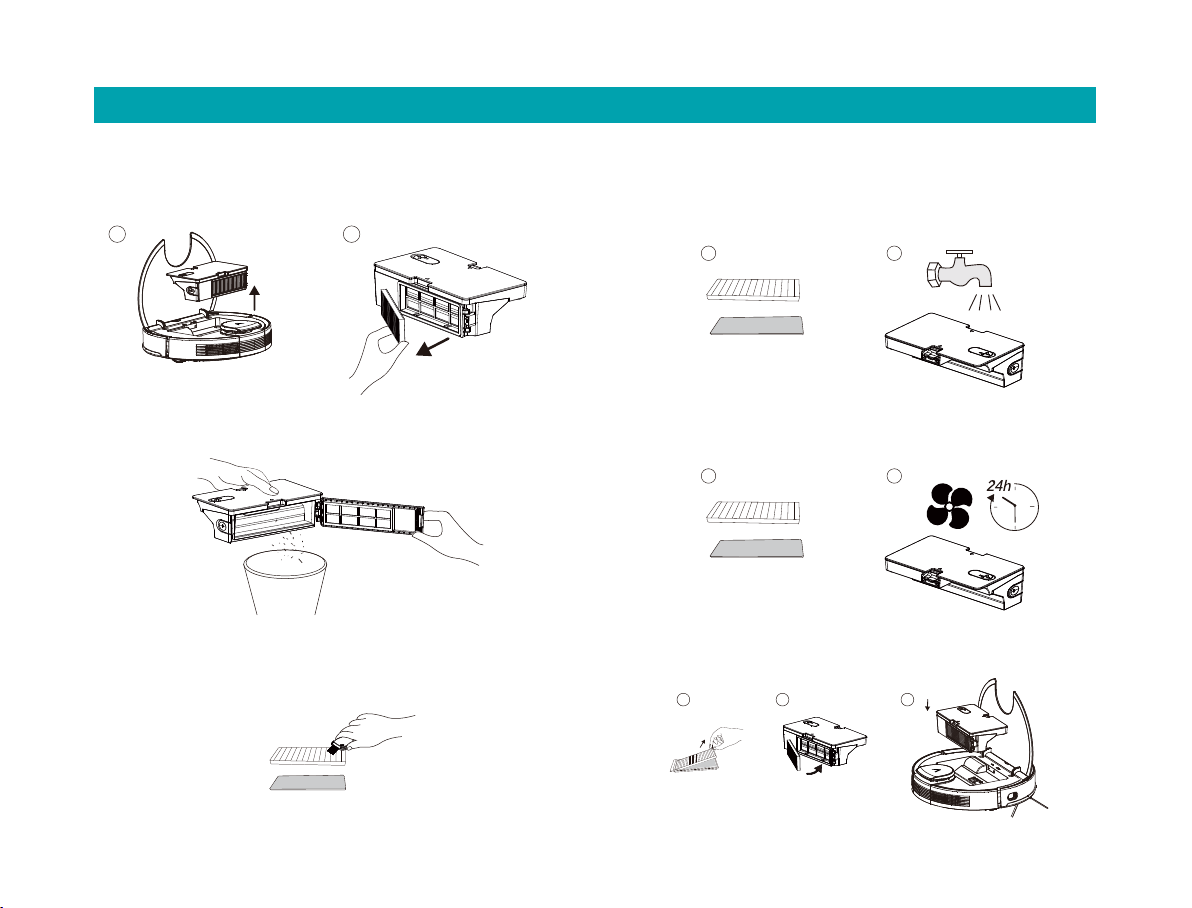 24h