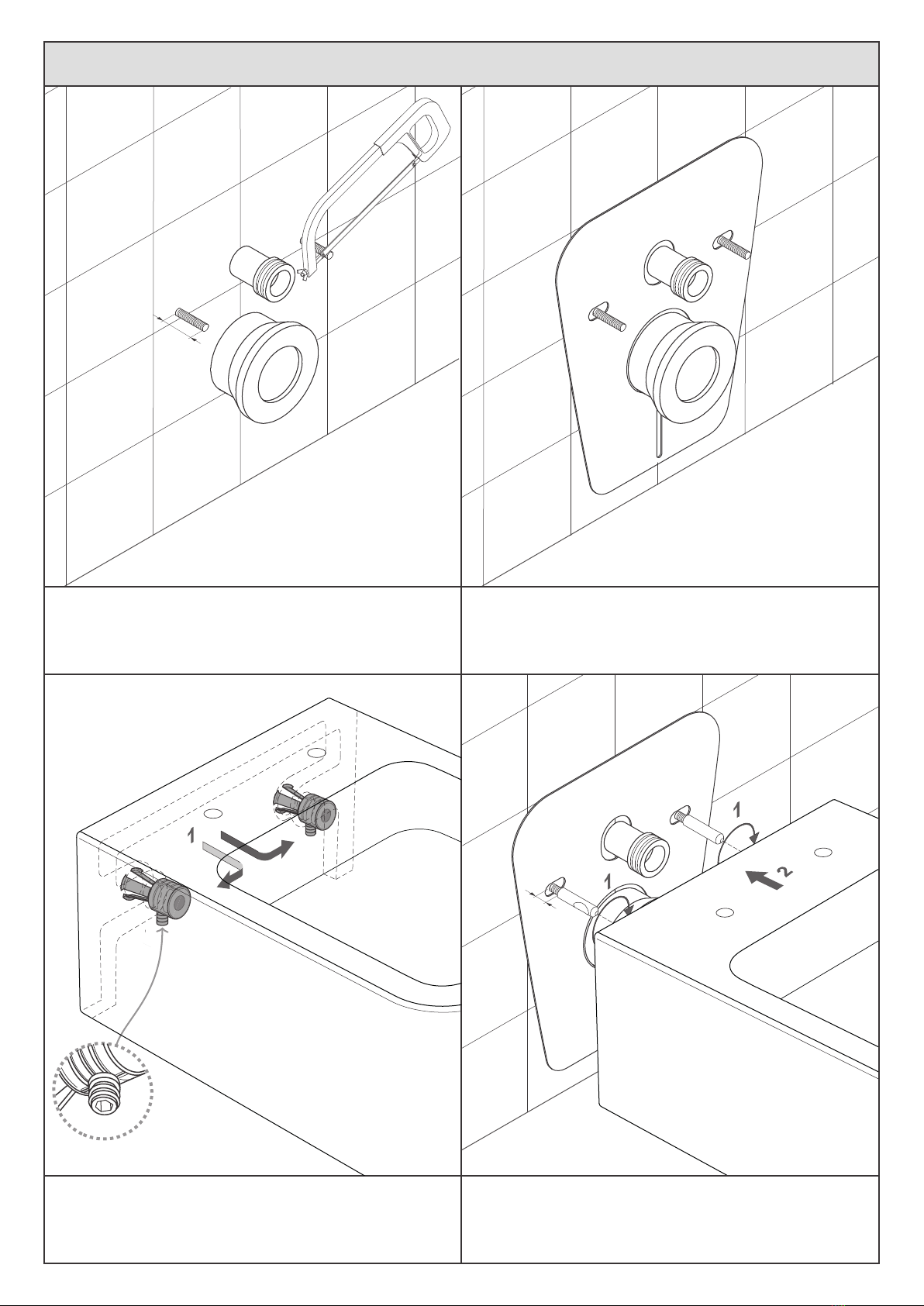 1

1

1

2