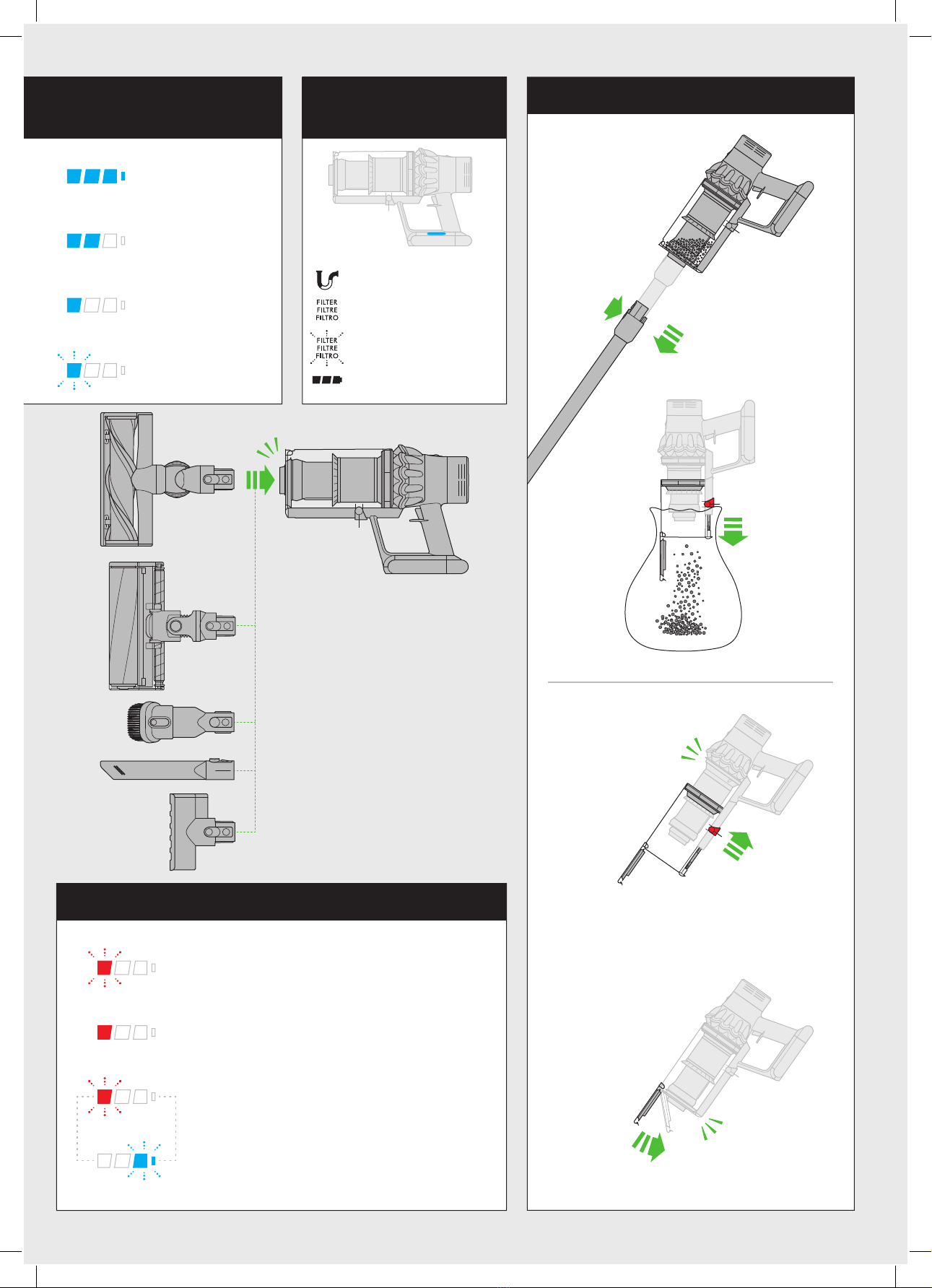 FILTER
FILTRE
FILTRO

FILTER
FILTRE
FILTRO