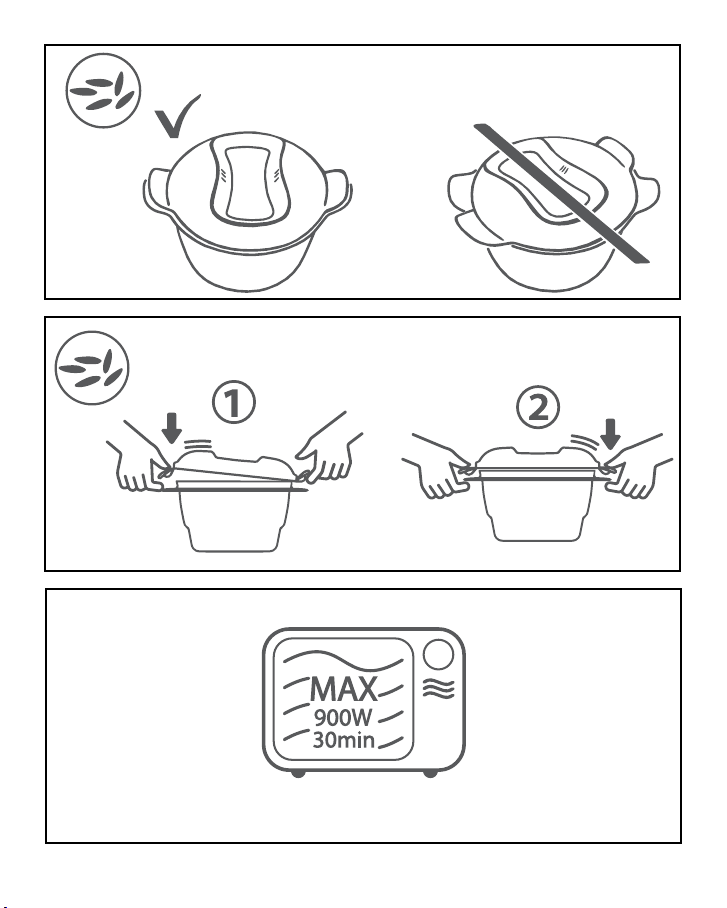 1

2

MAX
900W
30min