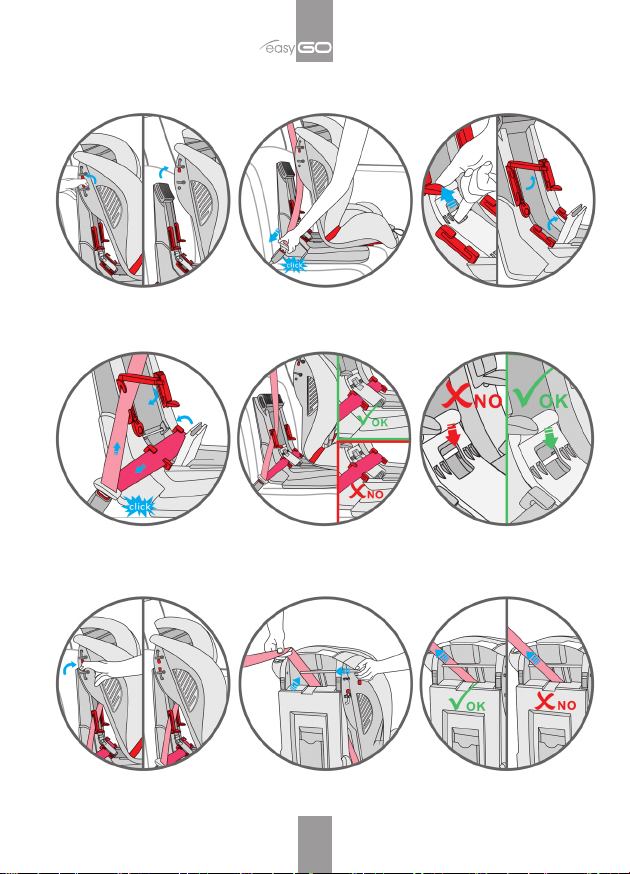 easy GO

click

click

OK

NO

NO

OK

OK

NO