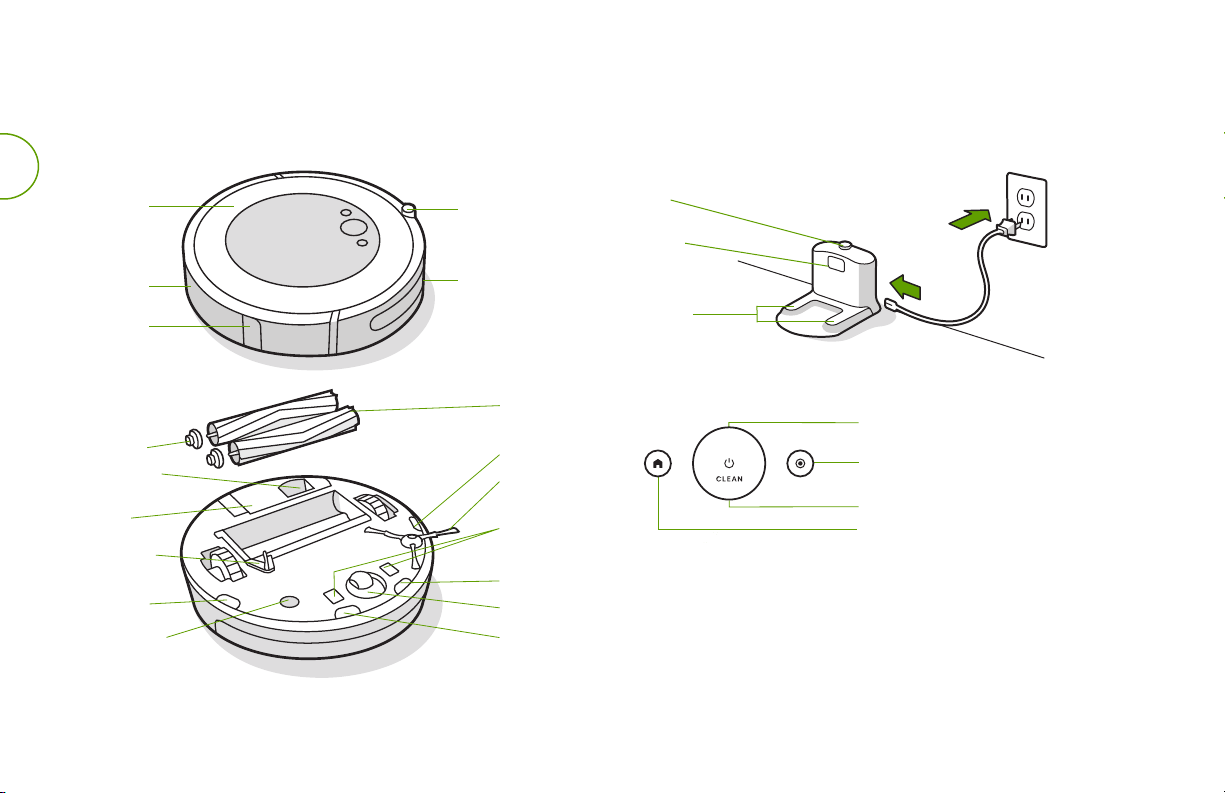 CLEAN