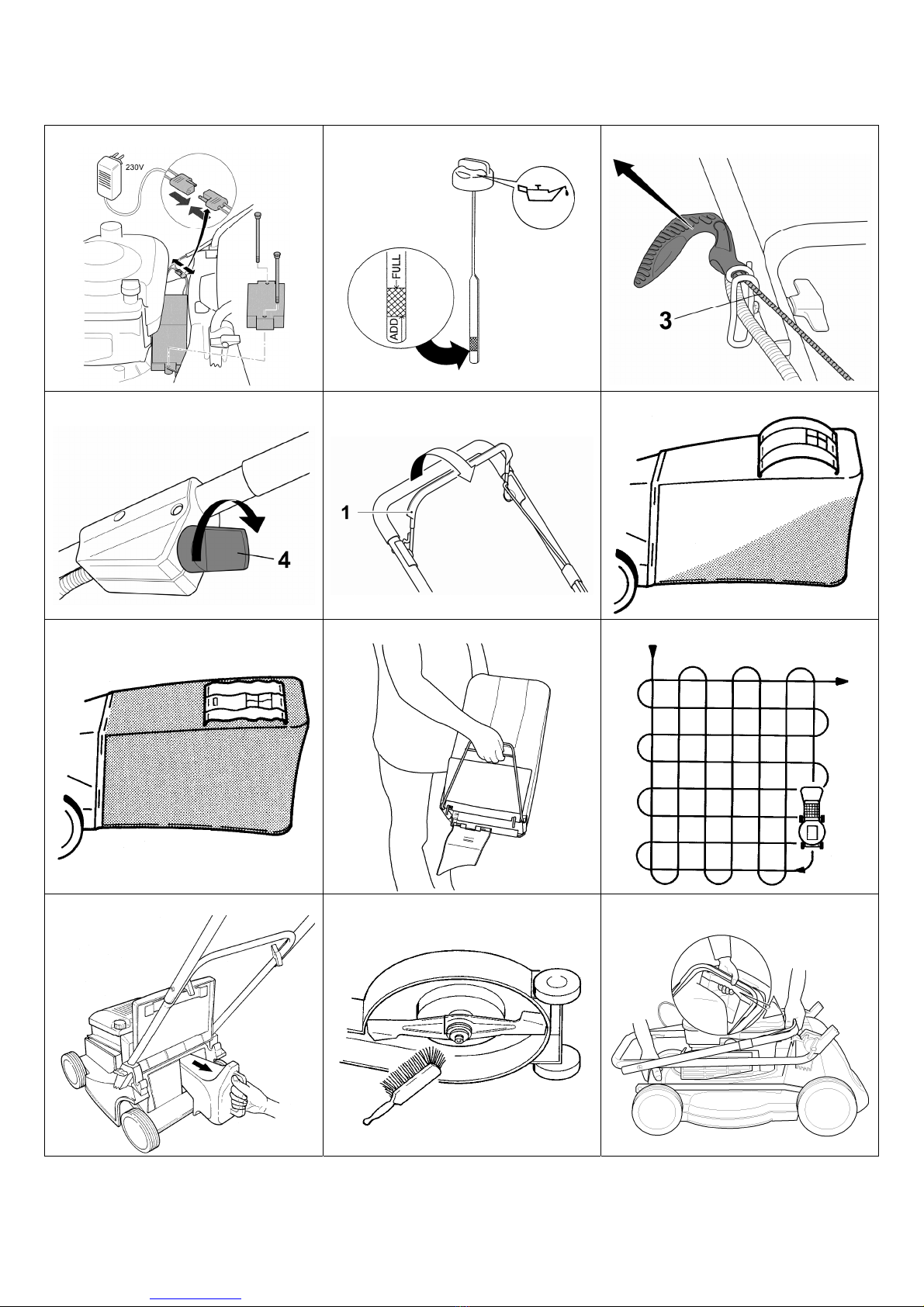 230V

FULL

ADD

3

4

1