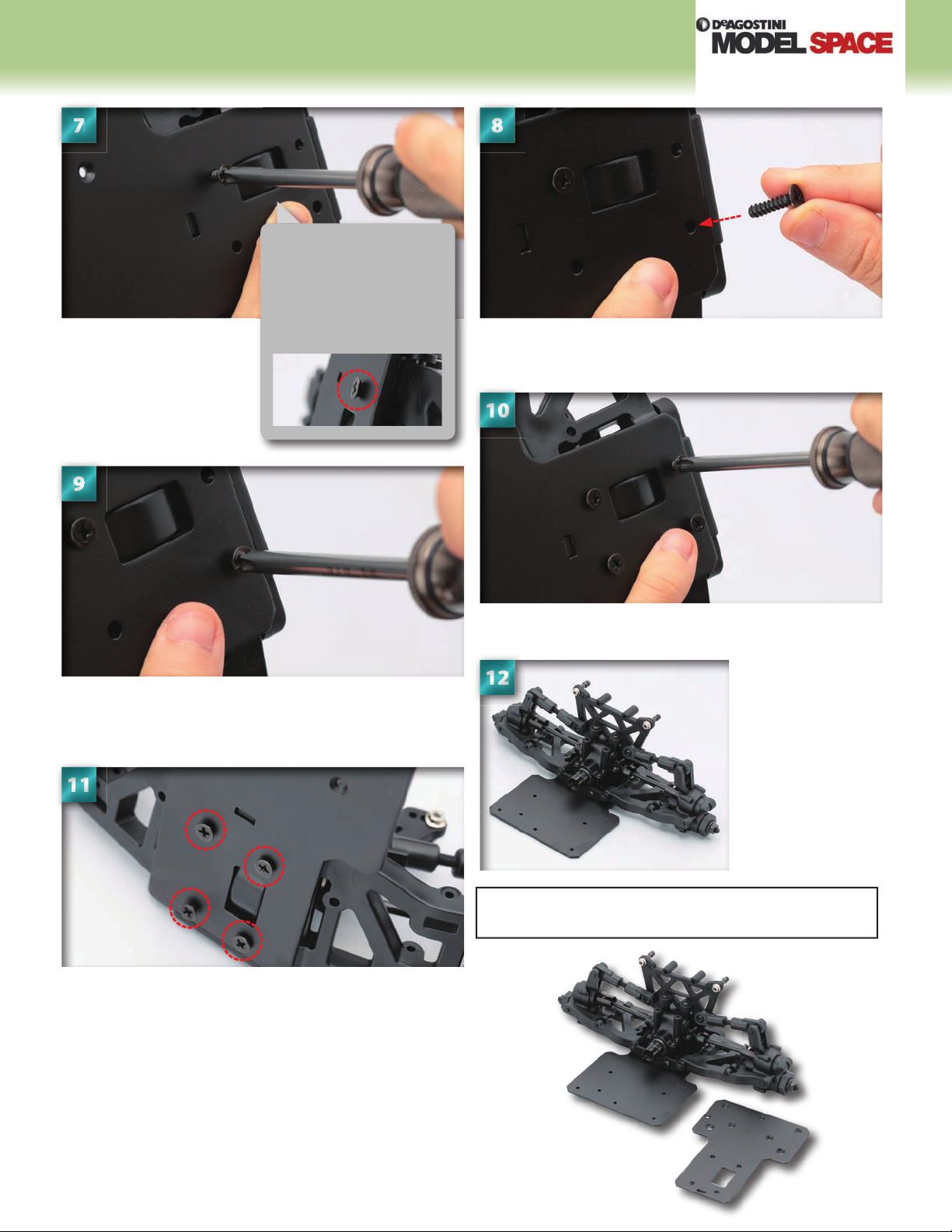 DeAGOSTINI MODEL SPACE

7

8

9

10

11

12