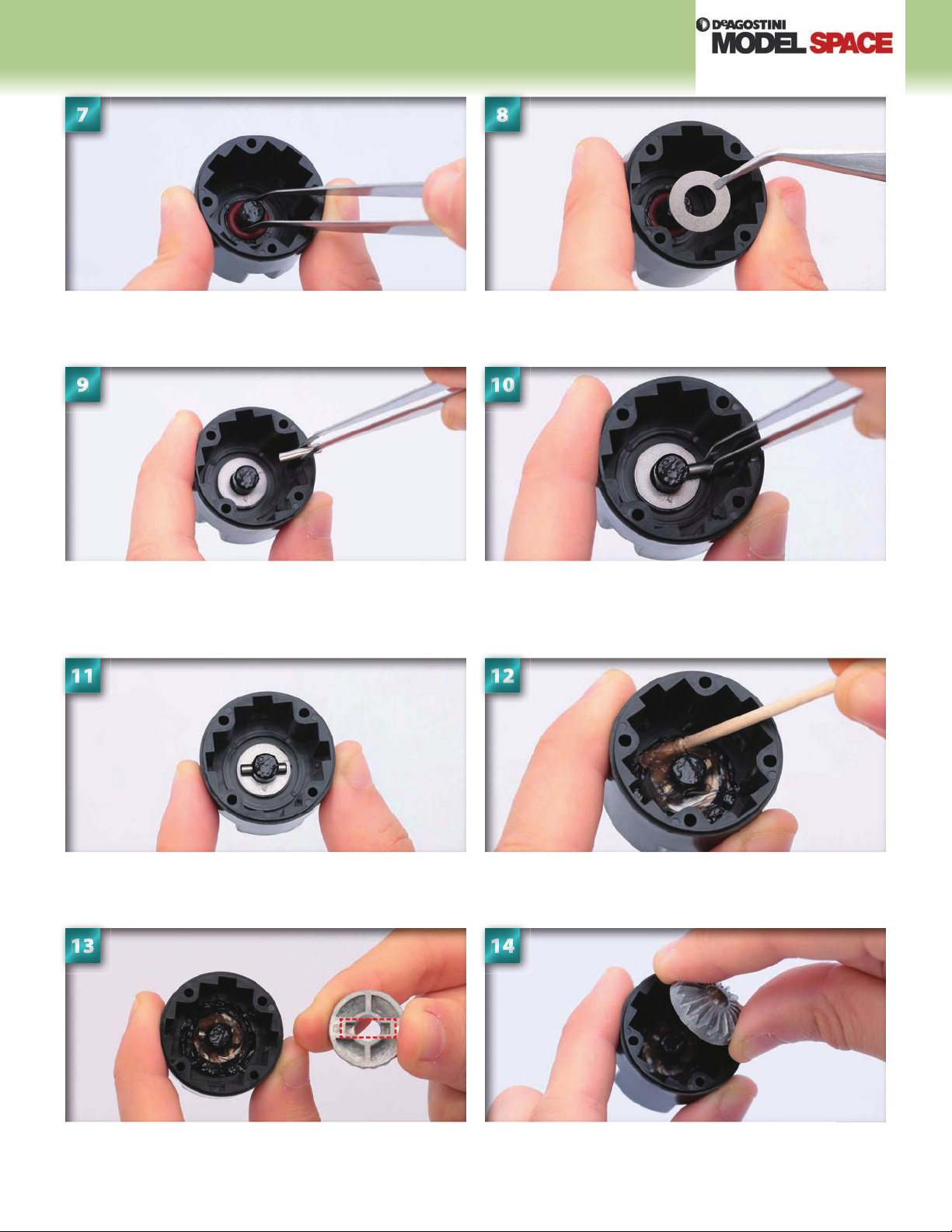 DeAGOSTINI MODEL SPACE

7

8

9

10

11

12

13

14