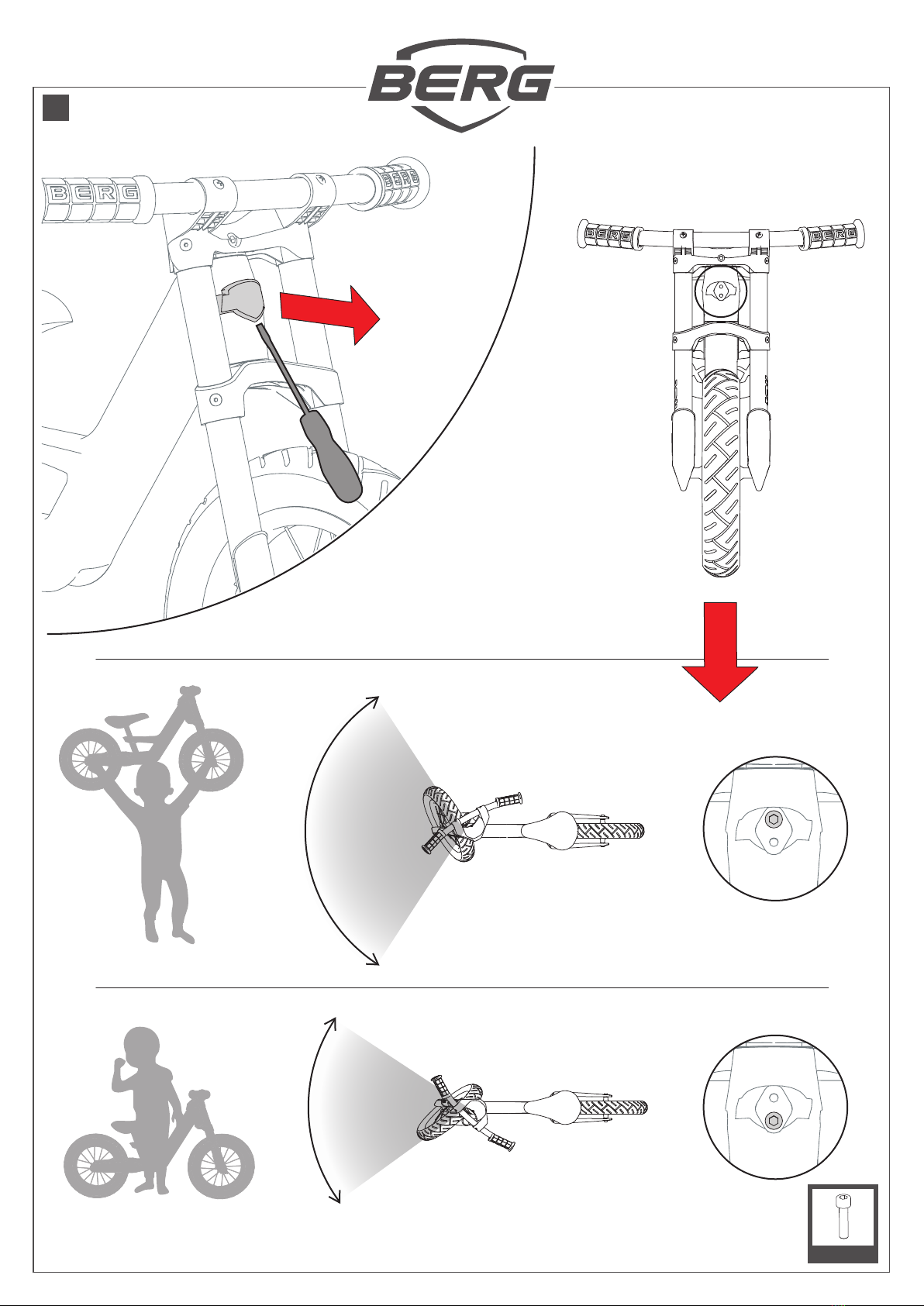 BERG

BERG

BERG

BERG BERG