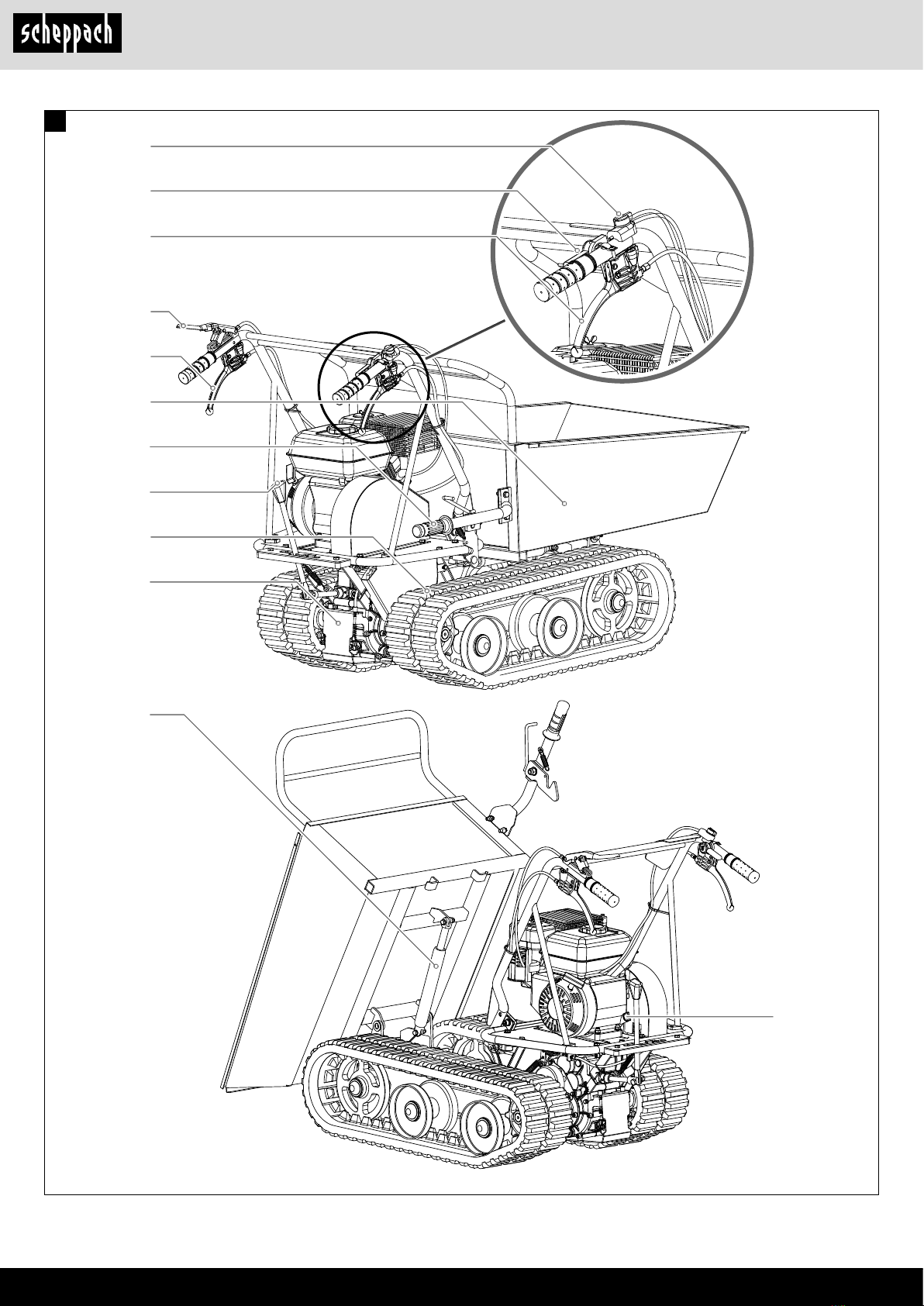 scheppach