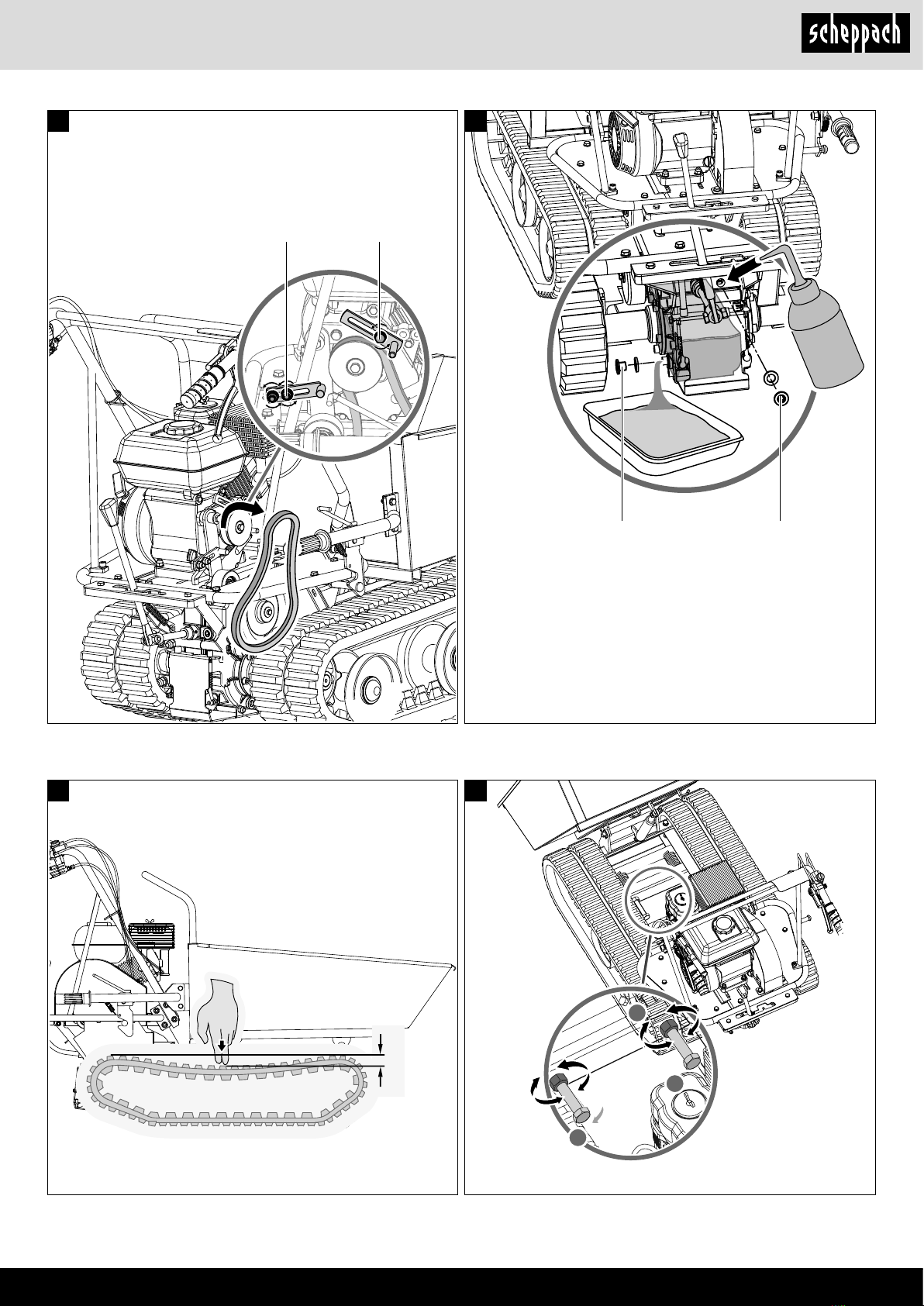 scheppach