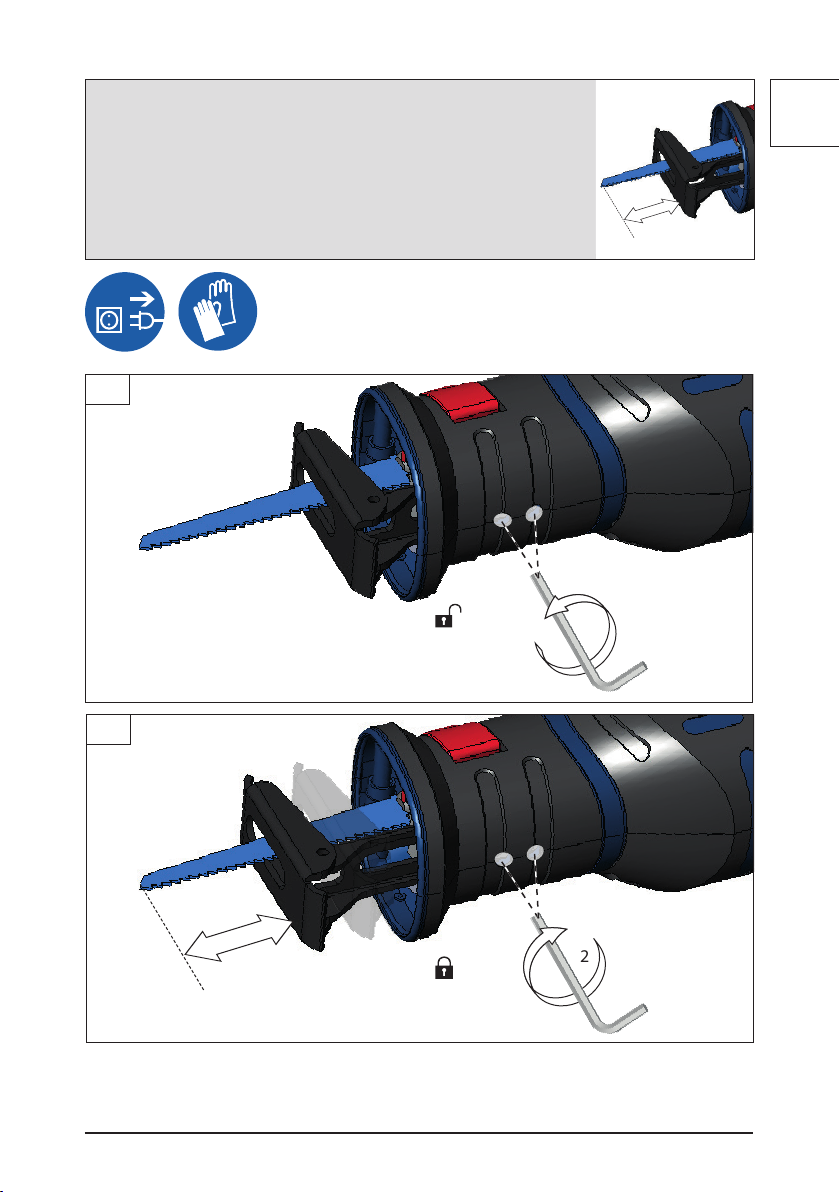 2