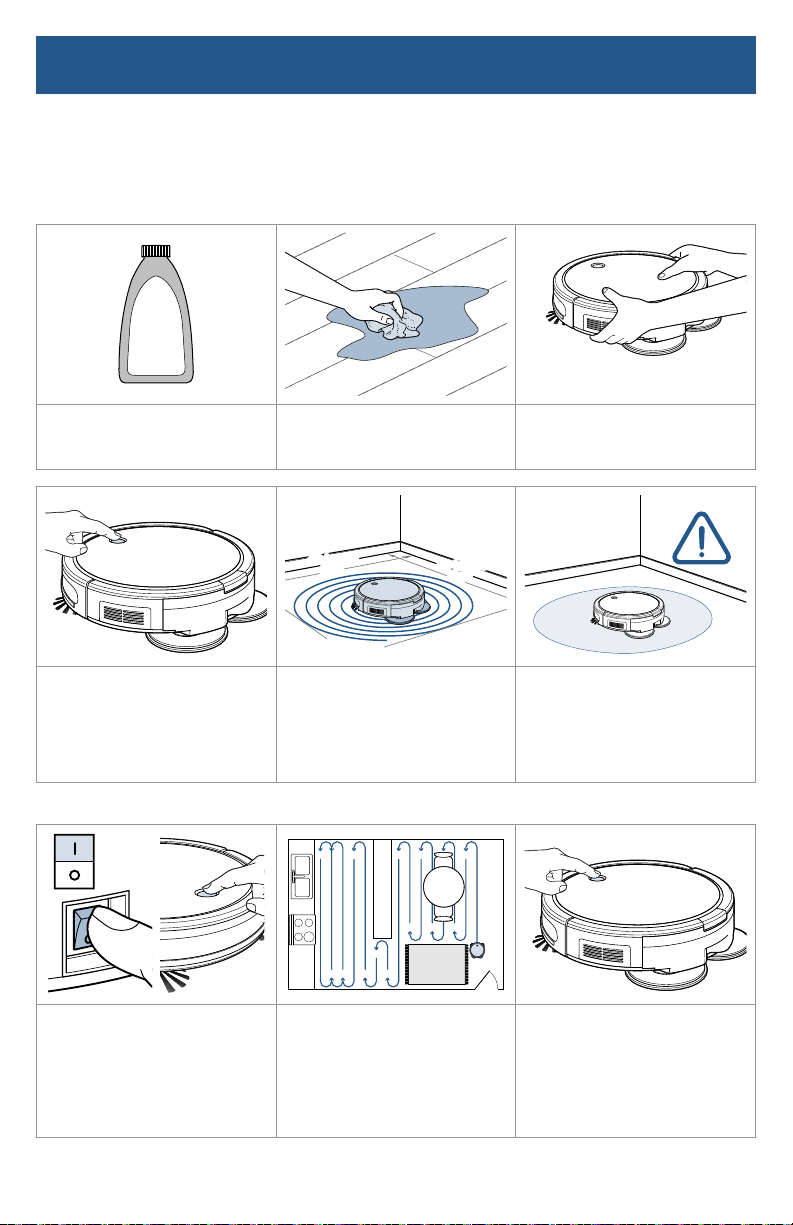 I
O