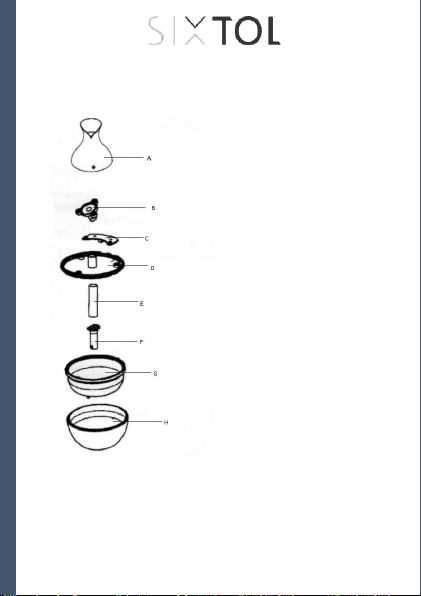 SIXTOL

A

B

C

D

E

F

G

H