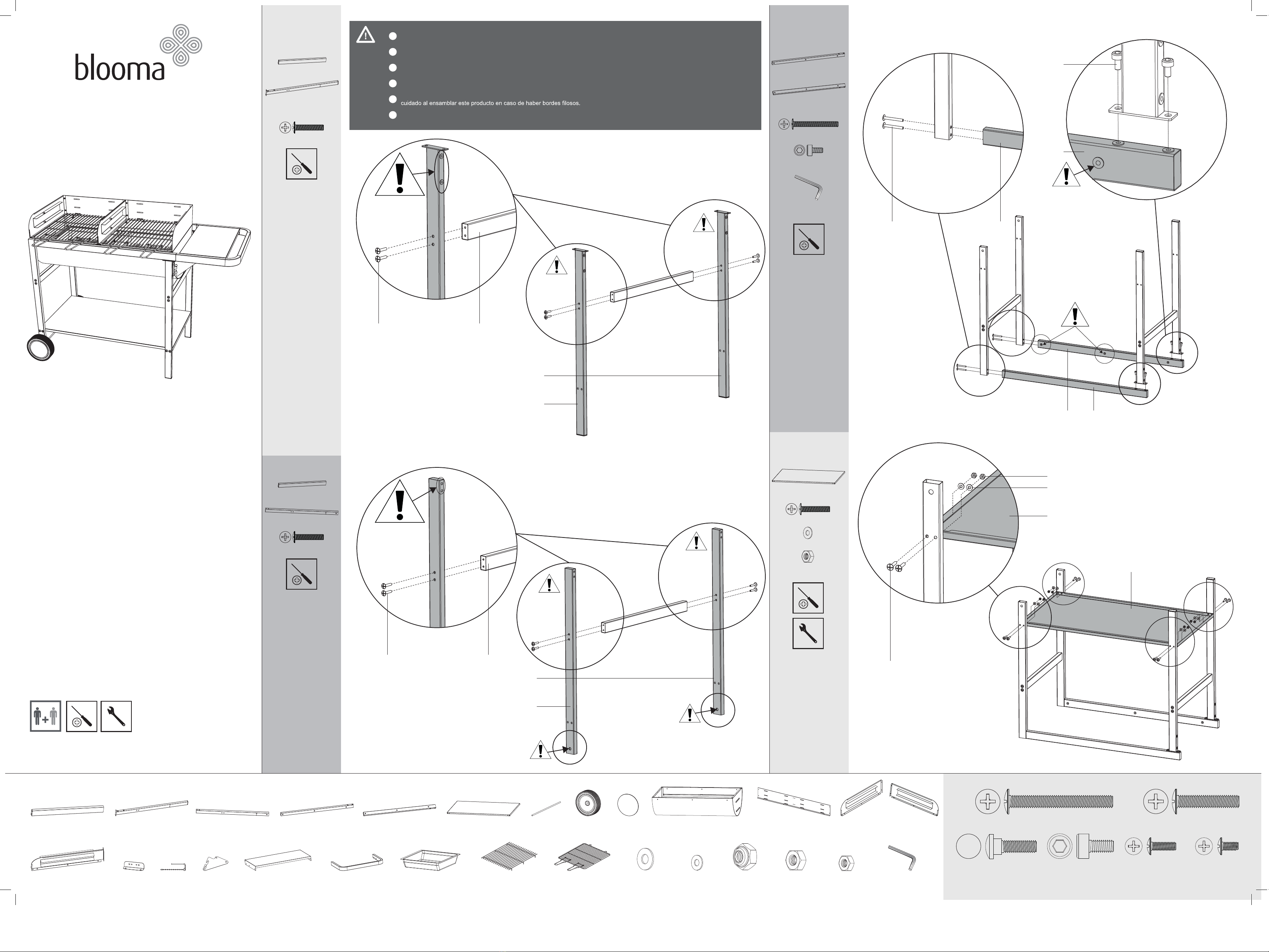 blooma

cuidado al ensamblar este producto en caso de haber bordes filosos.