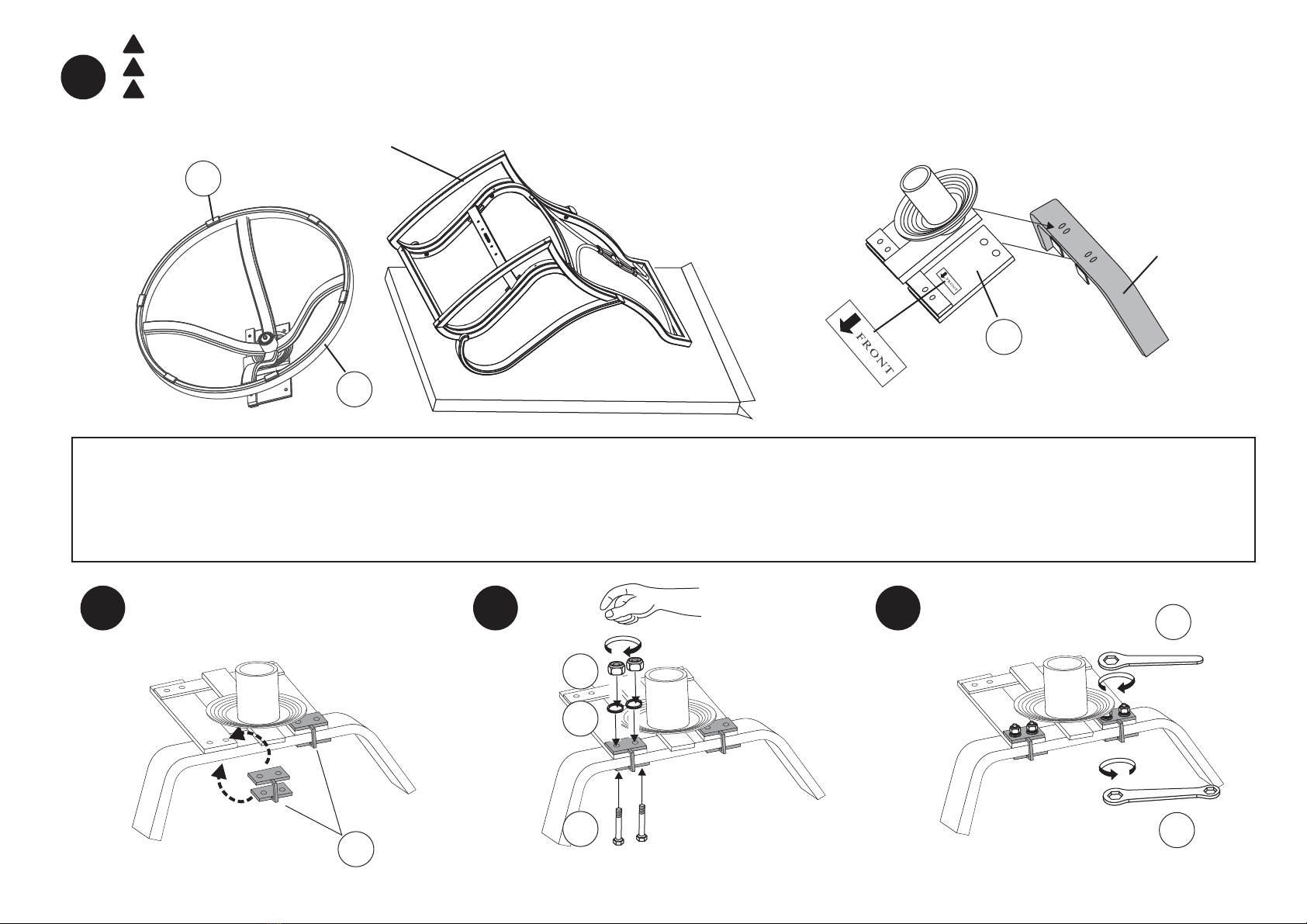 FRONT

FRONT