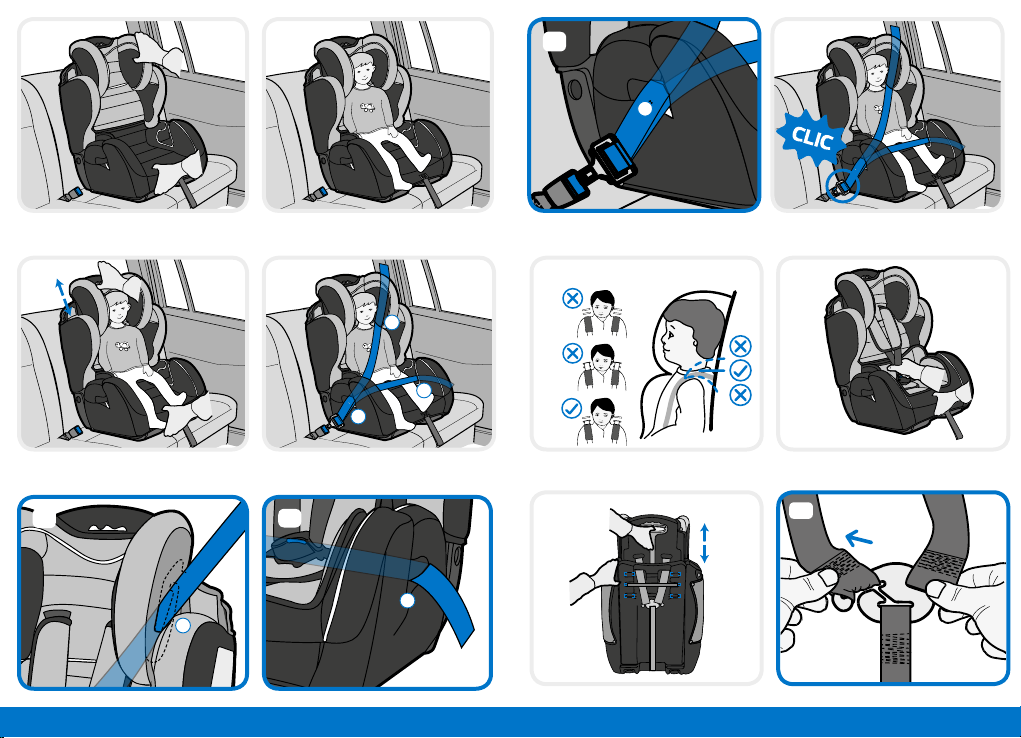 CLIC