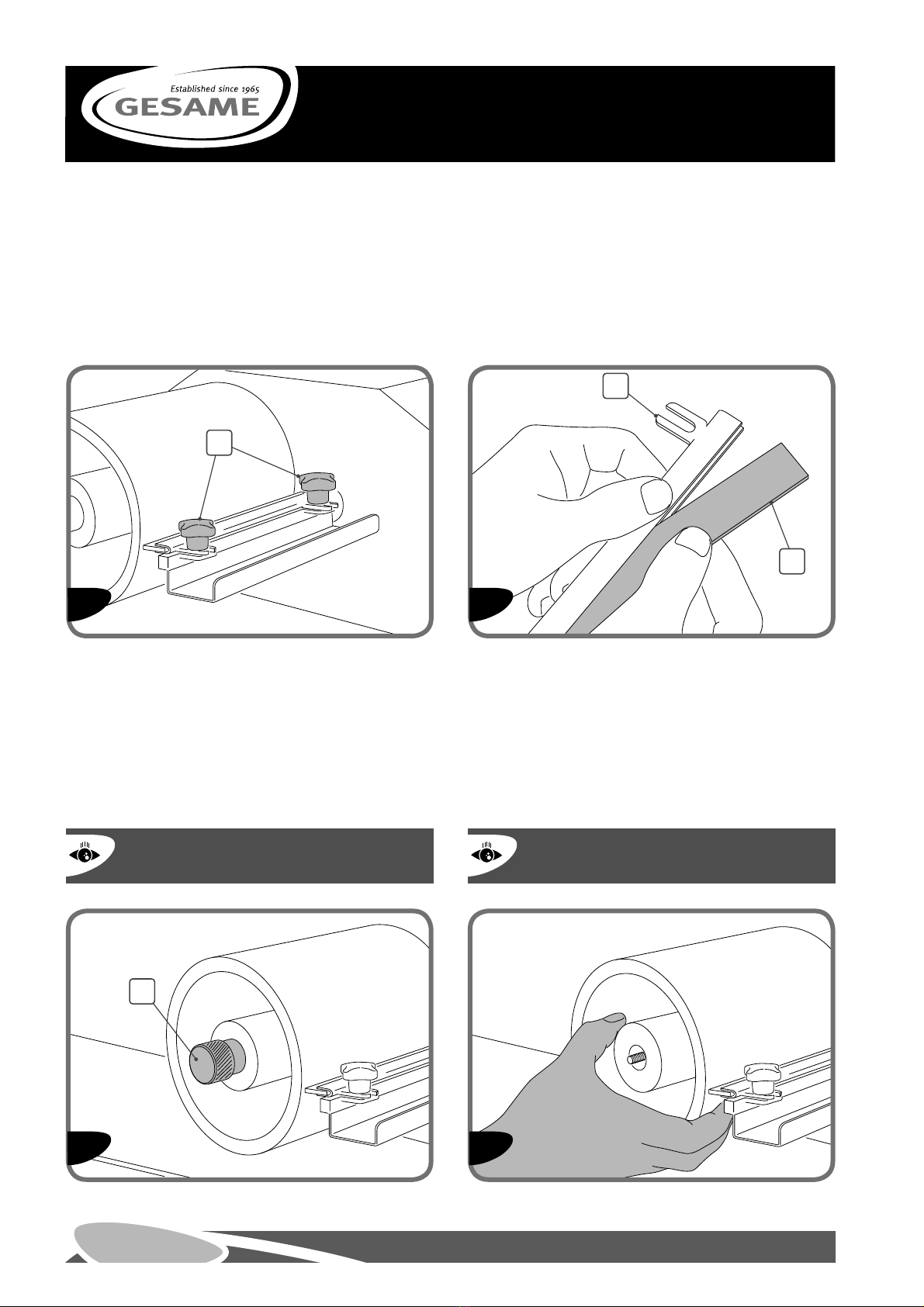 Established since 1965
GESAME