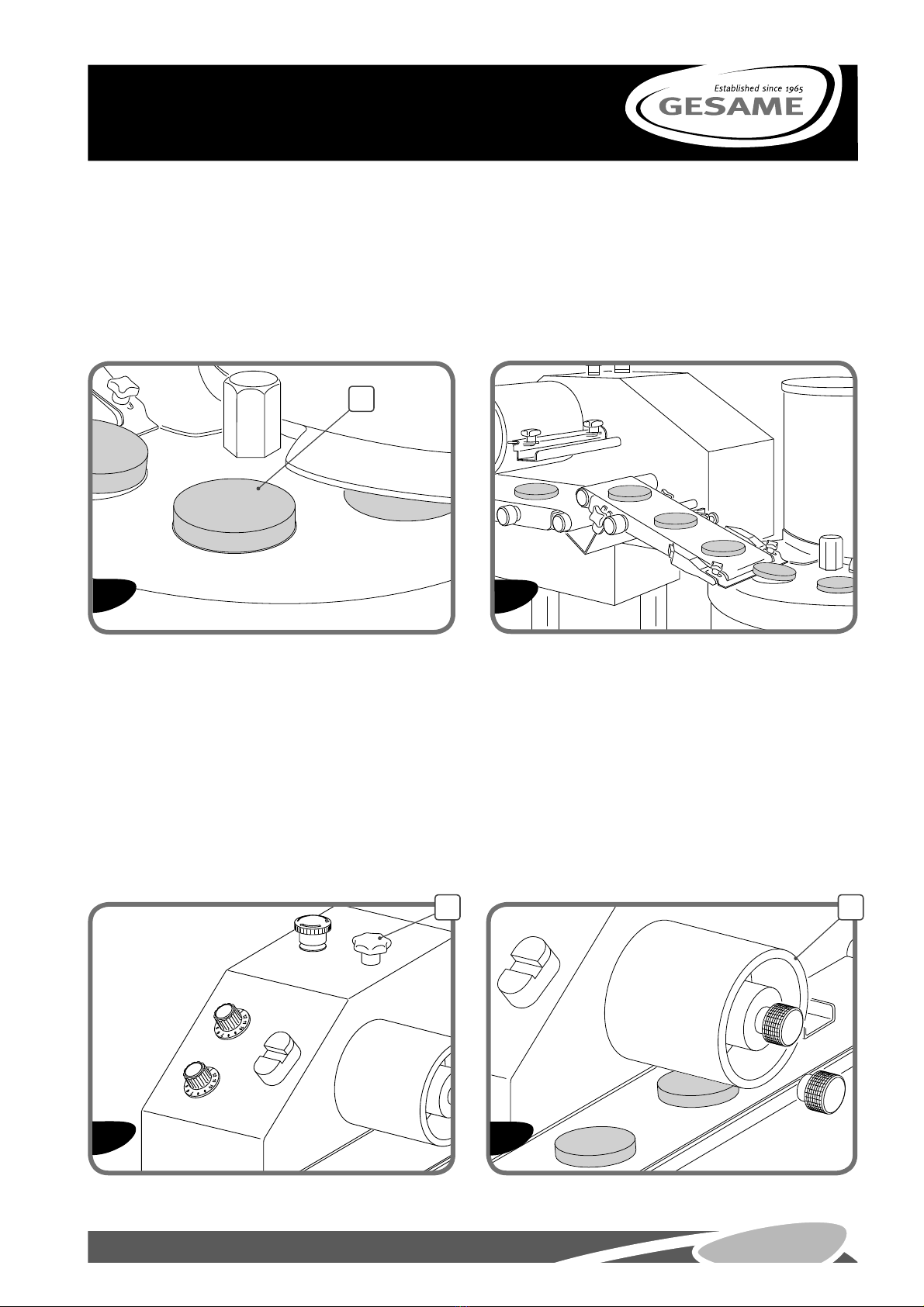 Established since 1965
GESAME