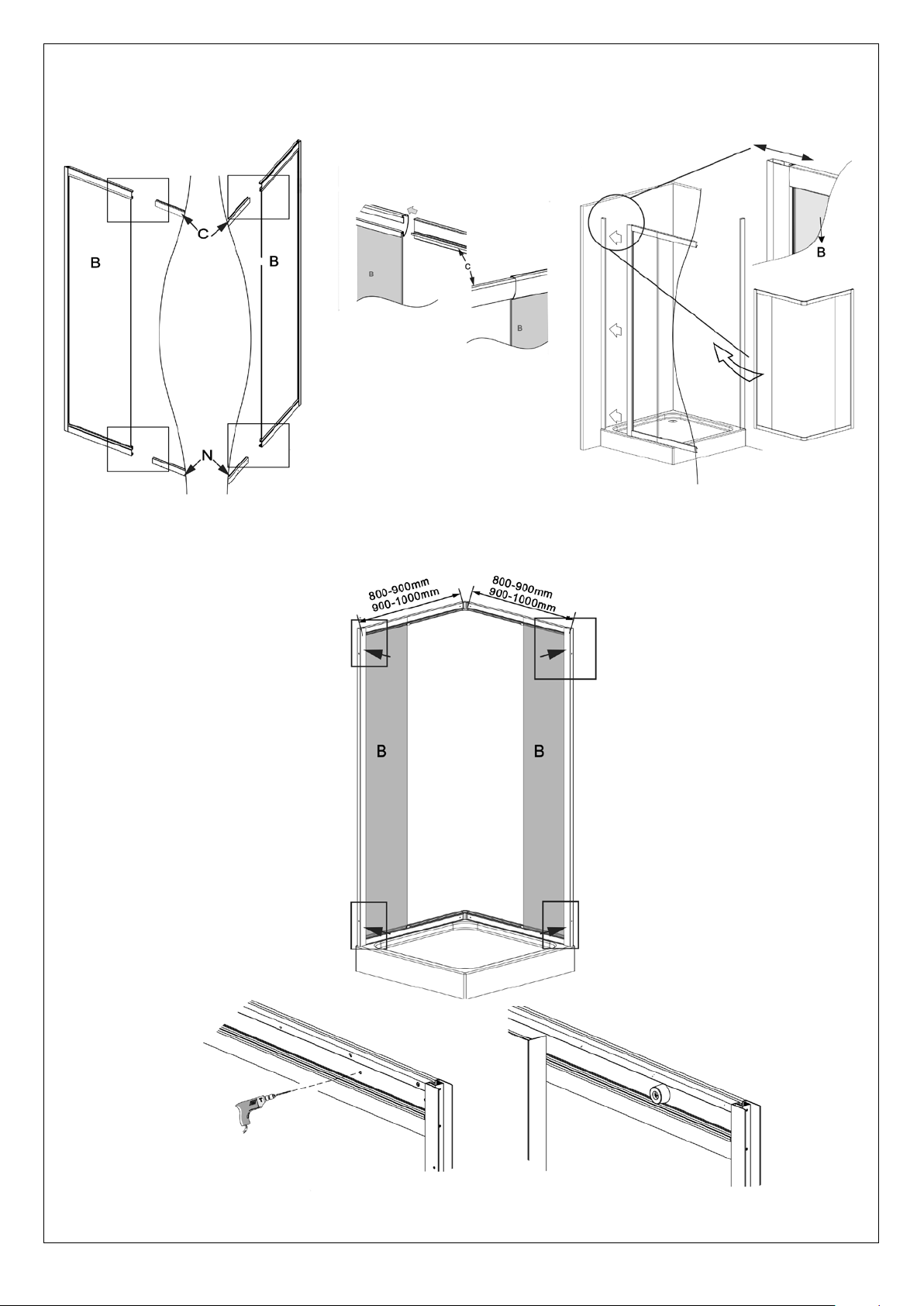 B
C
B
N

B
C
B

B

800-900mm
900-1000mm
800-900mm
900-1000mm
B
B