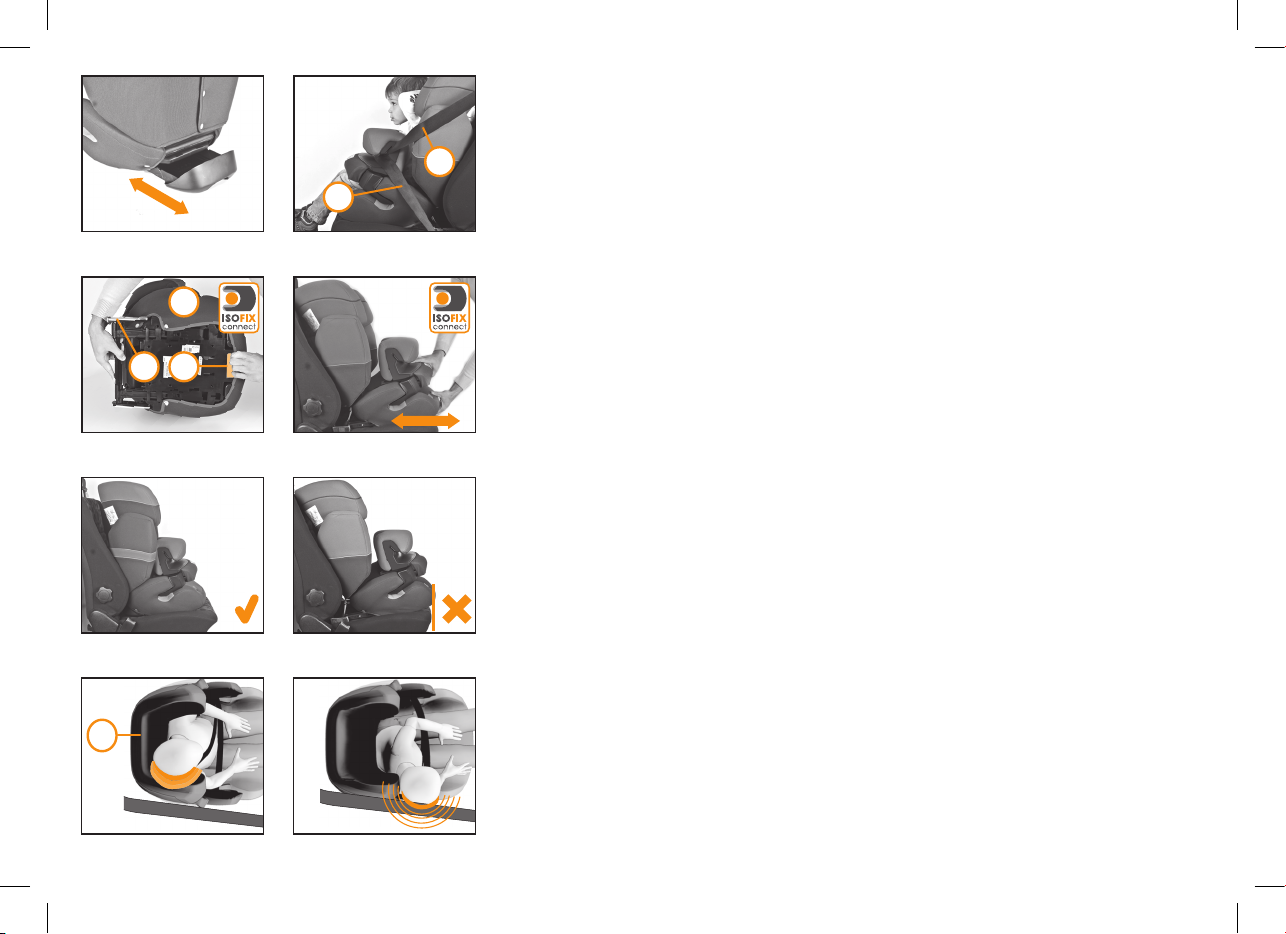 ISOFIX connect

ISOFIX connect