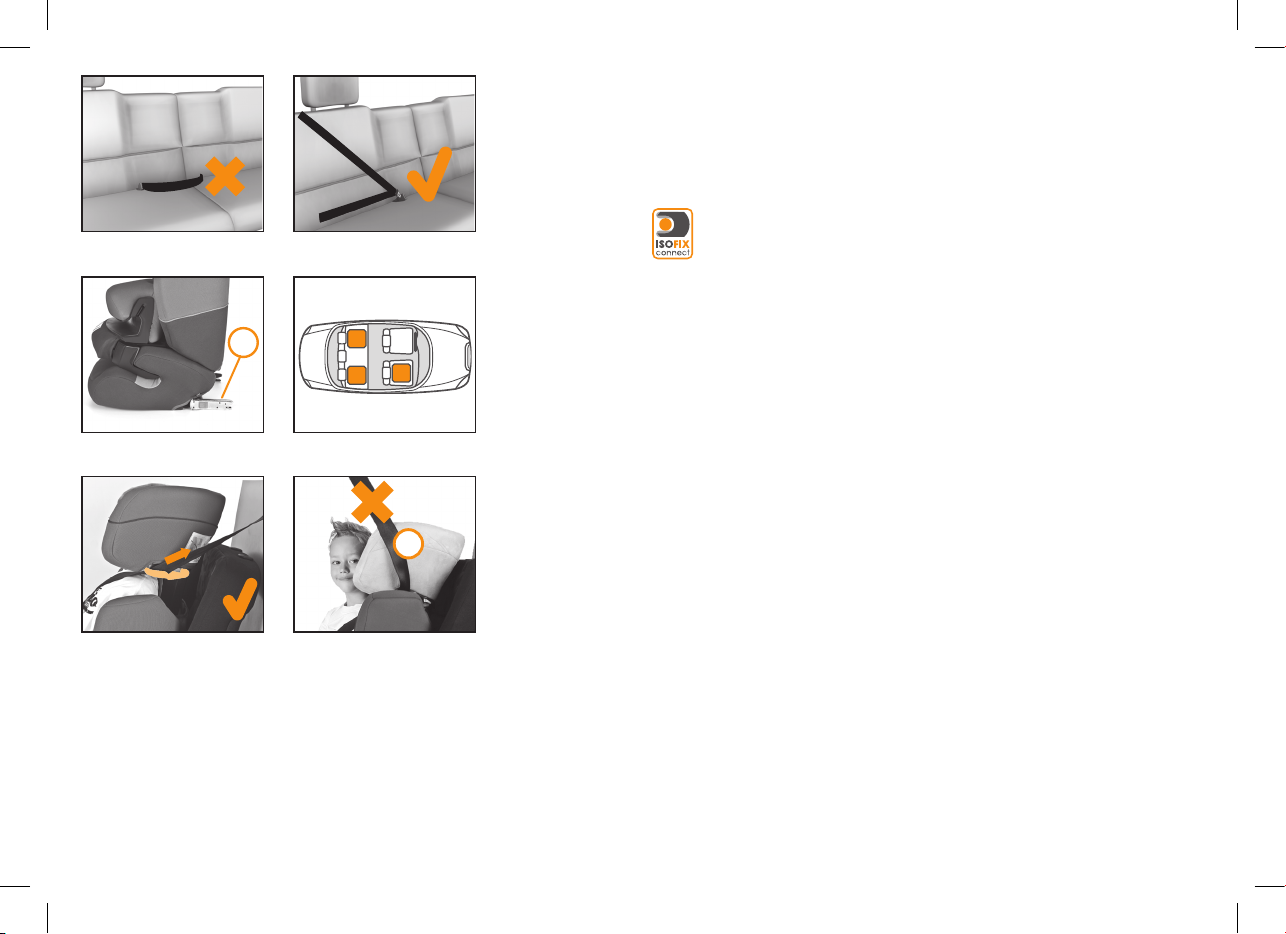 ISOFIX
connect